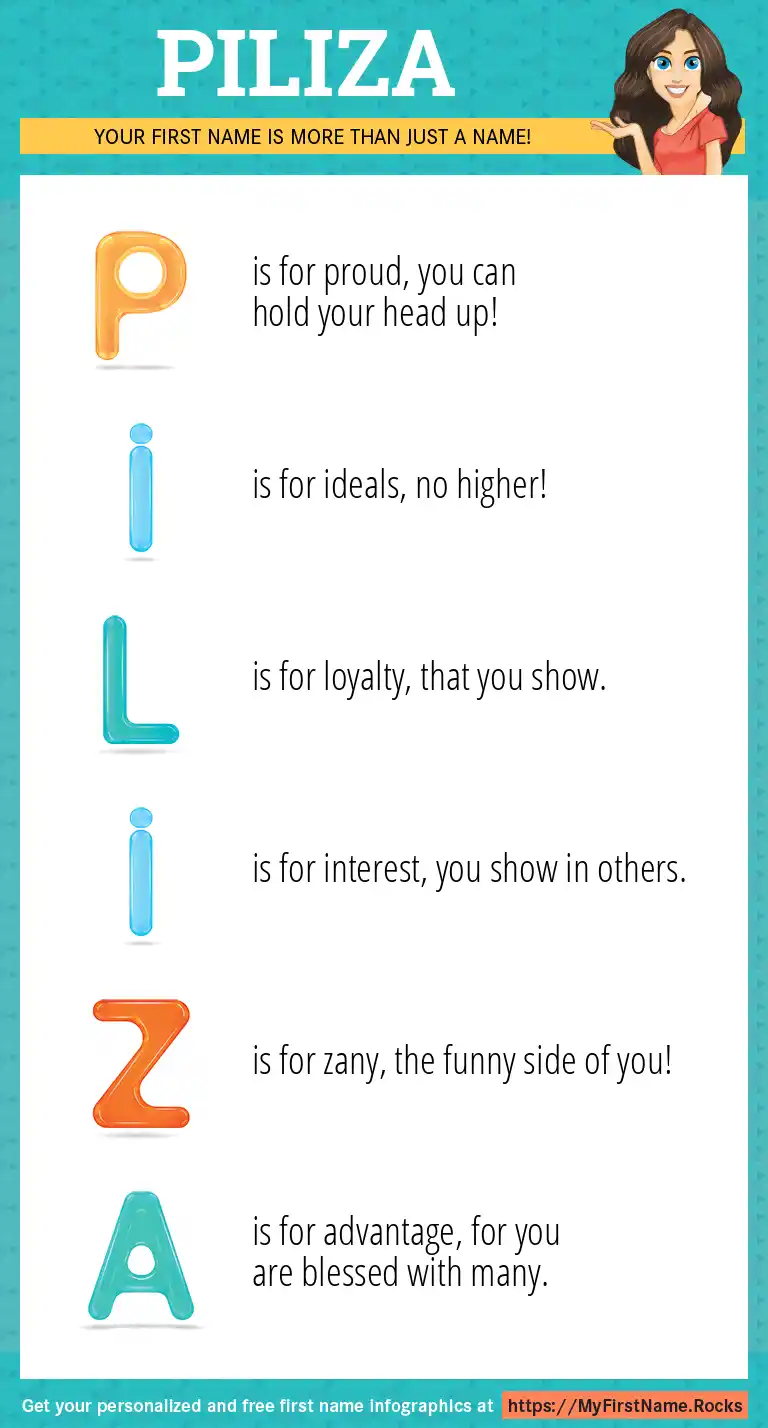 PILIZA

YOUR FIRST NAME IS MORE THAN JUST A NAME!

P is for proud, you can hold your head up!

i is for ideals, no higher!

L is for loyalty, that you show.

i is for interest, you show in others.

Z is for zany, the funny side of you!

A is for advantage, for you are blessed with many.

Get your personalized and free first name infographics at https://MyFirstName.Rocks