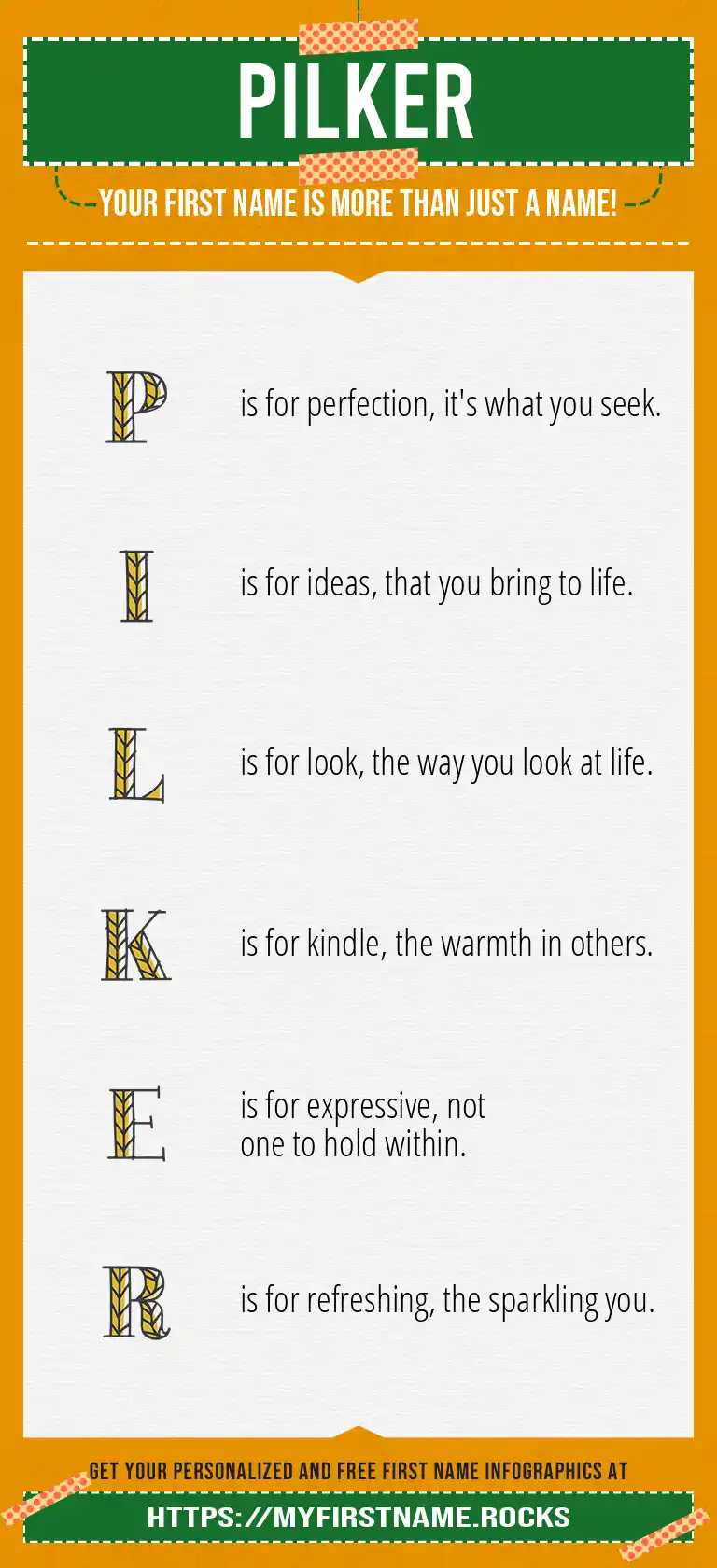 PILKER

YOUR FIRST NAME IS MORE THAN JUST A NAME!

P is for perfection, it's what you seek.

I is for ideas, that you bring to life.

L is for look, the way you look at life.

K is for kindle, the warmth in others.

E is for expressive, not one to hold within.

R is for refreshing, the sparkling you.

GET YOUR PERSONALIZED AND FREE FIRST NAME INFOGRAPHICS AT

HTTPS://MYFIRSTNAME.ROCKS