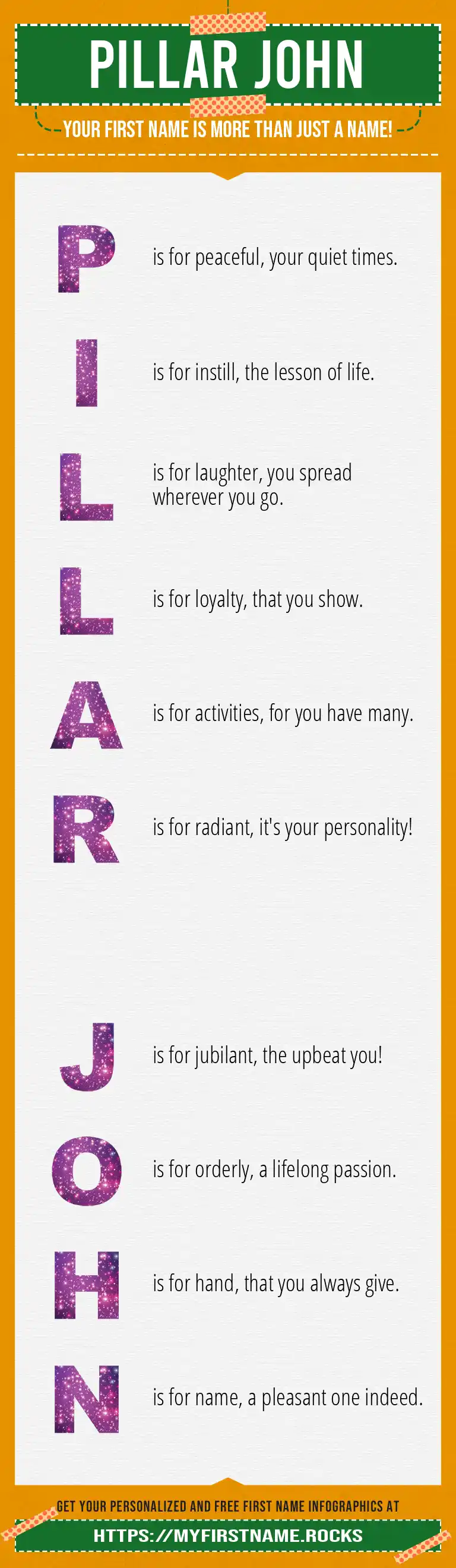 PILLAR JOHN

YOUR FIRST NAME IS MORE THAN JUST A NAME!

P is for peaceful, your quiet times.

I is for instill, the lesson of life.

L is for laughter, you spread wherever you go.

L is for loyalty, that you show.

A is for activities, for you have many.

R is for radiant, it's your personality!

J is for jubilant, the upbeat you!

O is for orderly, a lifelong passion.

H is for hand, that you always give.

N is for name, a pleasant one indeed.

GET YOUR PERSONALIZED AND FREE FIRST NAME INFOGRAPHICS AT

HTTPS://MYFIRSTNAME.ROCKS