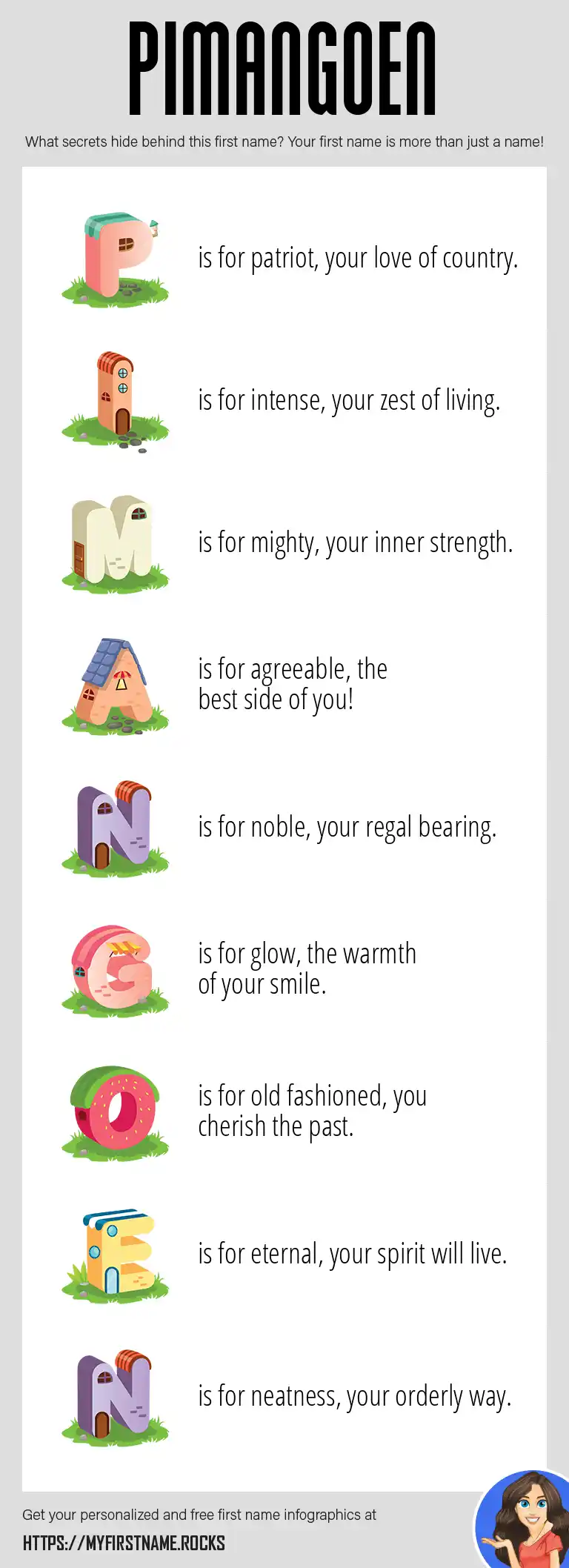 PIMANGOEN

What secrets hide behind this first name? Your first name is more than just a name!

P is for patriot, your love of country.

I is for intense, your zest of living.

M is for mighty, your inner strength.

A is for agreeable, the best side of you!

N is for noble, your regal bearing.

G is for glow, the warmth of your smile.

O is for old fashioned, you cherish the past.

E is for eternal, your spirit will live.

N is for neatness, your orderly way.

Get your personalized and free first name infographics at

HTTPS://MYFIRSTNAME.ROCKS