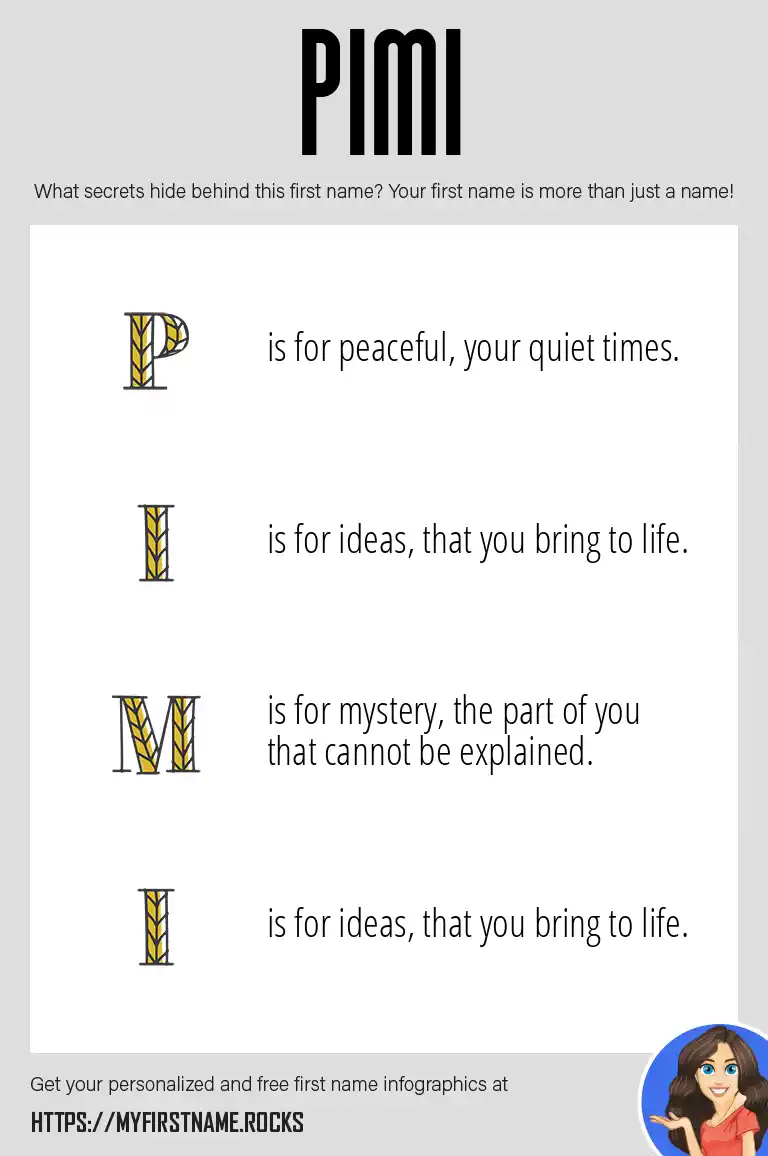 PIMI

What secrets hide behind this first name? Your first name is more than just a name!

P is for peaceful, your quiet times.

I is for ideas, that you bring to life.

M is for mystery, the part of you that cannot be explained.

I is for ideas, that you bring to life.

Get your personalized and free first name infographics at

HTTPS://MYFIRSTNAME.ROCKS