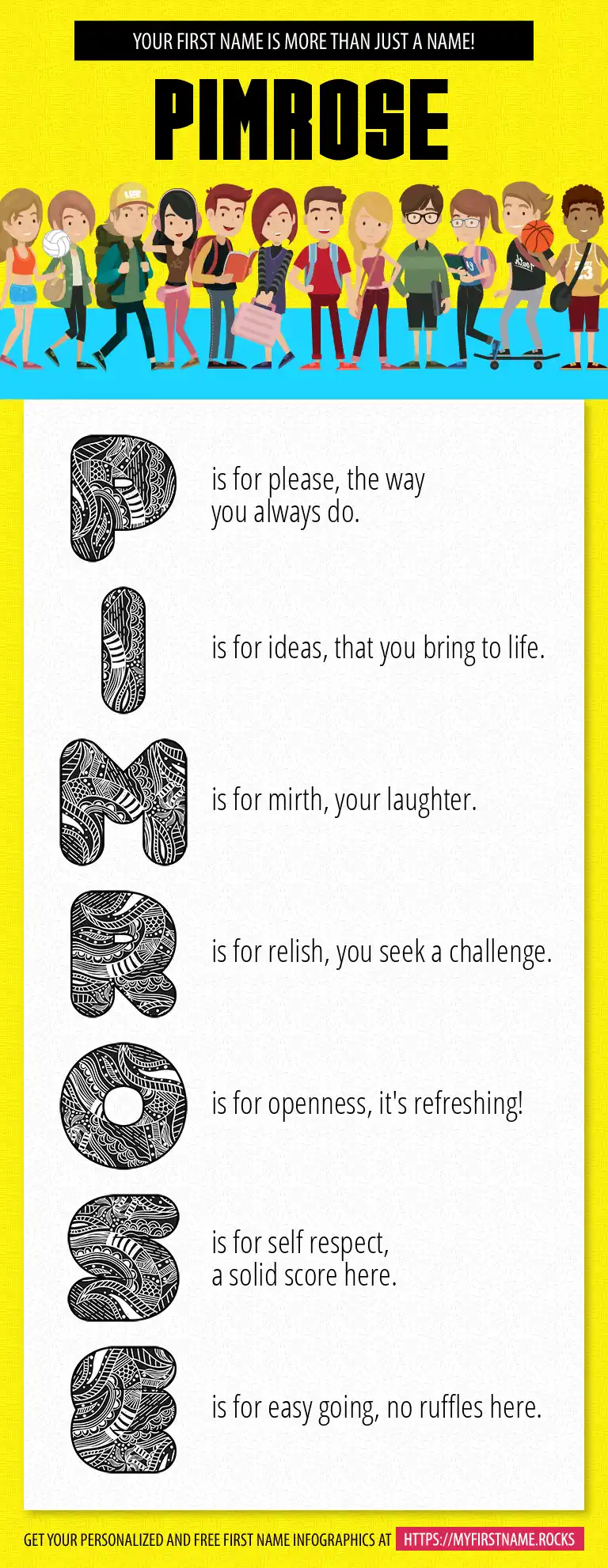 YOUR FIRST NAME IS MORE THAN JUST A NAME!

PIMROSE

P is for please, the way you always do.

I is for ideas, that you bring to life.

M is for mirth, your laughter.

R is for relish, you seek a challenge.

O is for openness, it's refreshing!

S is for self respect, a solid score here.

E is for easy going, no ruffles here.

GET YOUR PERSONALIZED AND FREE FIRST NAME INFOGRAPHICS AT HTTPS://MYFIRSTNAME.ROCKS