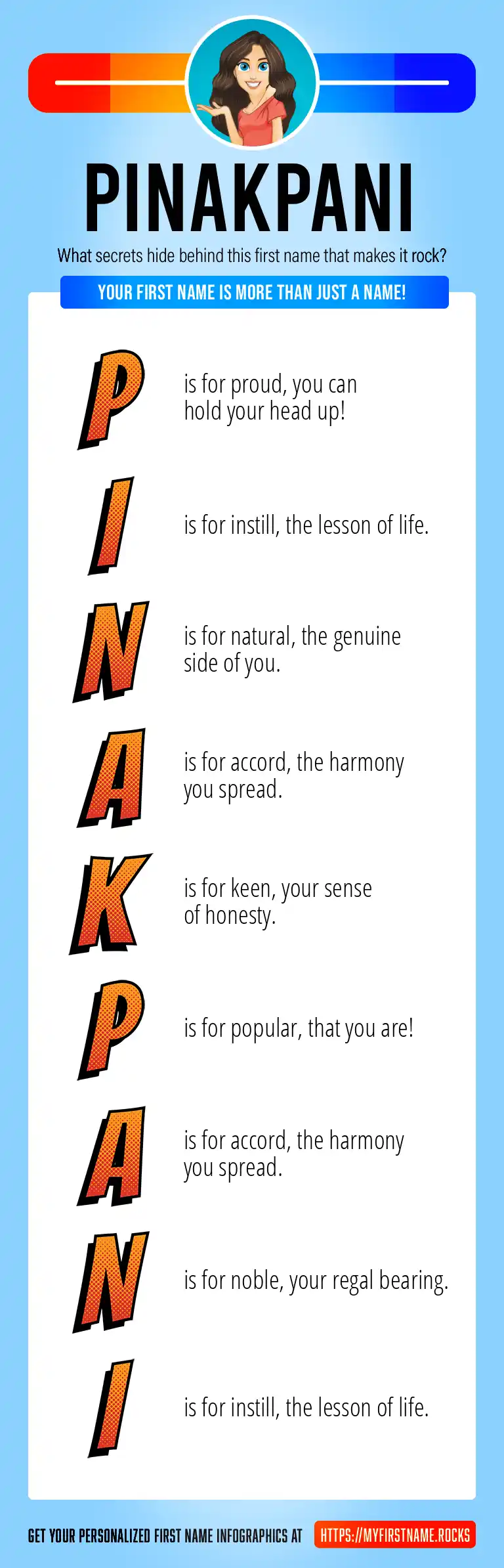 PINAKPANI

What secrets hide behind this first name that makes it rock?

YOUR FIRST NAME IS MORE THAN JUST A NAME!

P is for proud, you can hold your head up!

I is for instill, the lesson of life.

N is for natural, the genuine side of you.

A is for accord, the harmony you spread.

K is for keen, your sense of honesty.

P is for popular, that you are!

A is for accord, the harmony you spread.

N is for noble, your regal bearing.

I is for instill, the lesson of life.

GET YOUR PERSONALIZED FIRST NAME INFOGRAPHICS AT HTTPS://MYFIRSTNAME.ROCKS