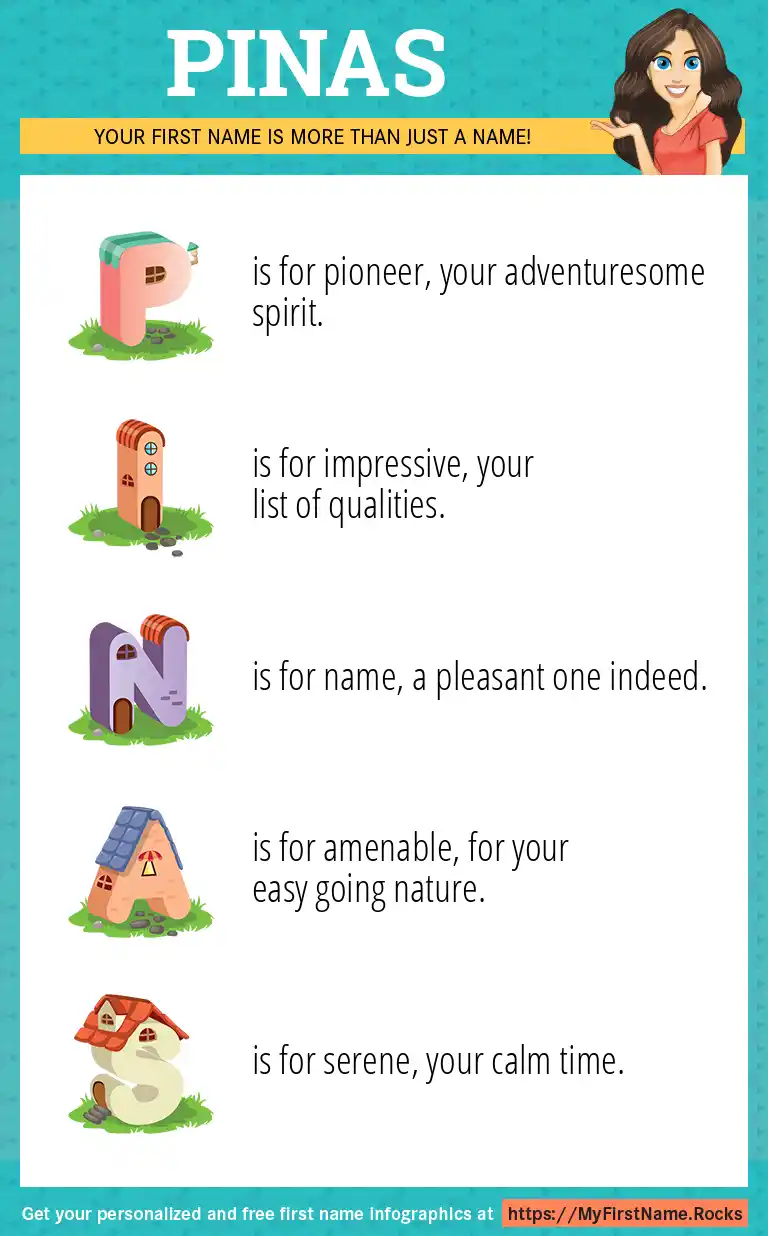 PINAS

YOUR FIRST NAME IS MORE THAN JUST A NAME!

P is for pioneer, your adventuresome spirit.

I is for impressive, your list of qualities.

N is for name, a pleasant one indeed.

A is for amenable, for your easy going nature.

S is for serene, your calm time.

Get your personalized and free first name infographics at https://MyFirstName.Rocks