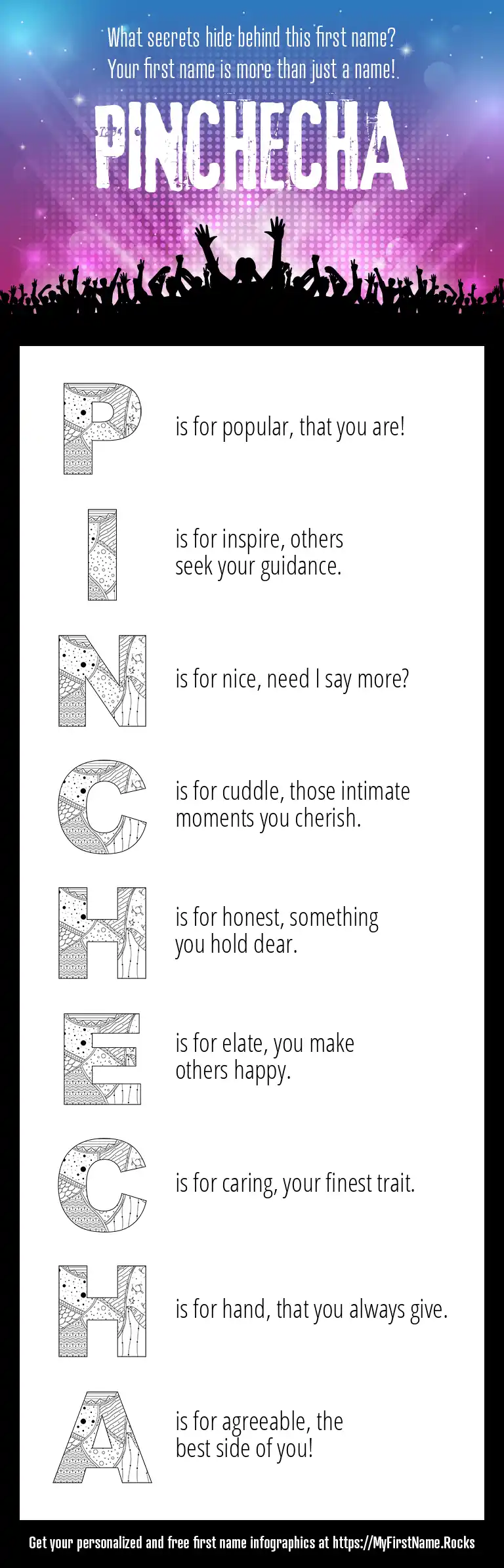 What secrets hide behind this first name?
Your first name is more than just a name!

PINCHECHA

P is for popular, that you are!

I is for inspire, others seek your guidance.

N is for nice, need I say more?

C is for cuddle, those intimate moments you cherish.

H is for honest, something you hold dear.

E is for elate, you make others happy.

C is for caring, your finest trait.

H is for hand, that you always give.

A is for agreeable, the best side of you!

Get your personalized and free first name infographics at https://MyFirstName.Rocks