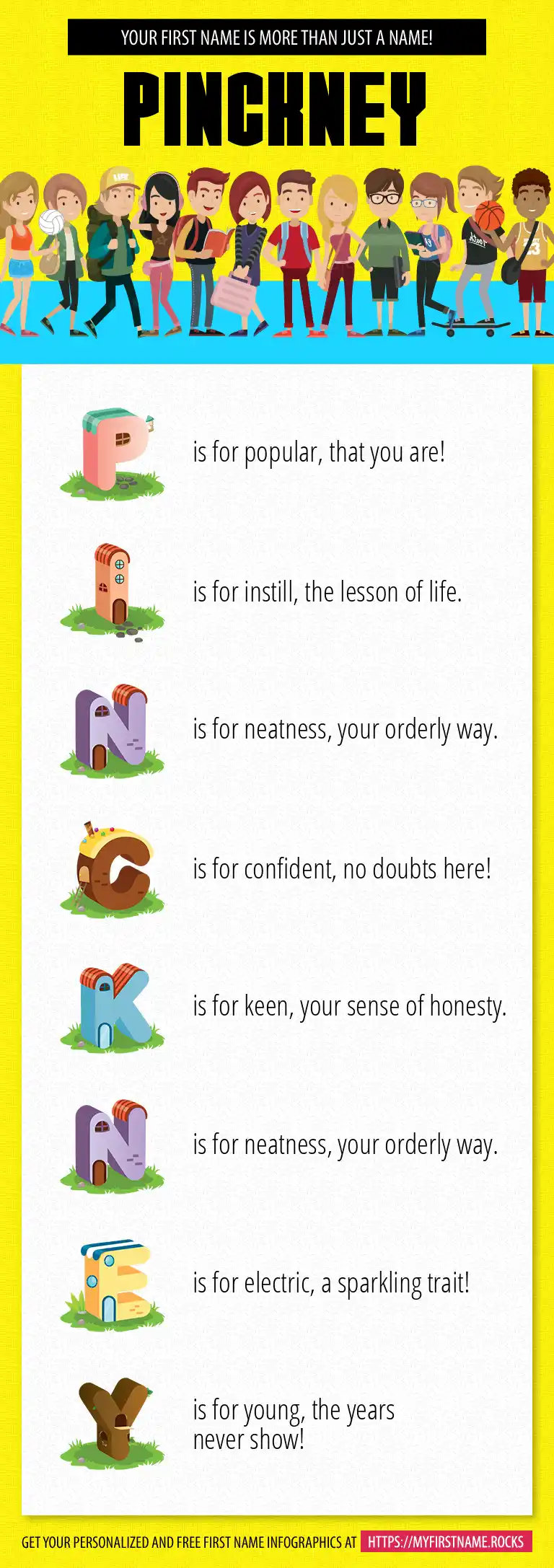 YOUR FIRST NAME IS MORE THAN JUST A NAME!

PINCKNEY

P is for popular, that you are!

I is for instill, the lesson of life.

N is for neatness, your orderly way.

C is for confident, no doubts here!

K is for keen, your sense of honesty.

N is for neatness, your orderly way.

E is for electric, a sparkling trait!

Y is for young, the years never show!

GET YOUR PERSONALIZED AND FREE FIRST NAME INFOGRAPHICS AT HTTPS://MYFIRSTNAME.ROCKS