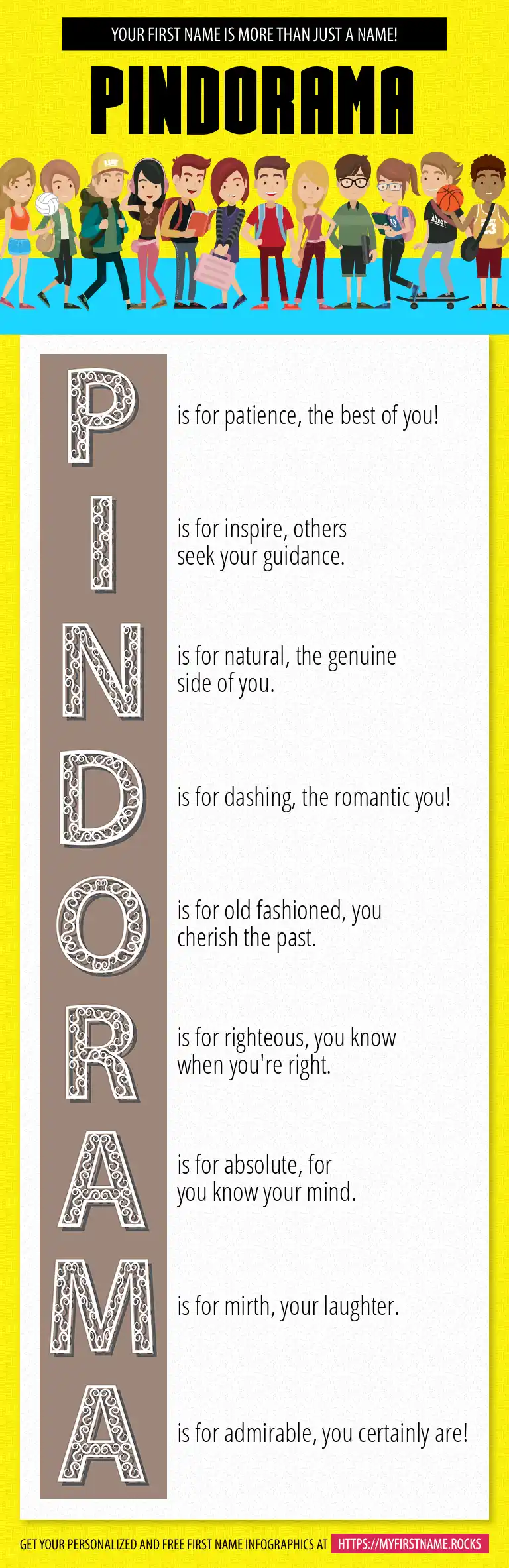 YOUR FIRST NAME IS MORE THAN JUST A NAME!

PINDORAMA

P is for patience, the best of you!

I is for inspire, others seek your guidance.

N is for natural, the genuine side of you.

D is for dashing, the romantic you!

O is for old fashioned, you cherish the past.

R is for righteous, you know when you're right.

A is for absolute, for you know your mind.

M is for mirth, your laughter.

A is for admirable, you certainly are!

GET YOUR PERSONALIZED AND FREE FIRST NAME INFOGRAPHICS AT HTTPS://MYFIRSTNAME.ROCKS