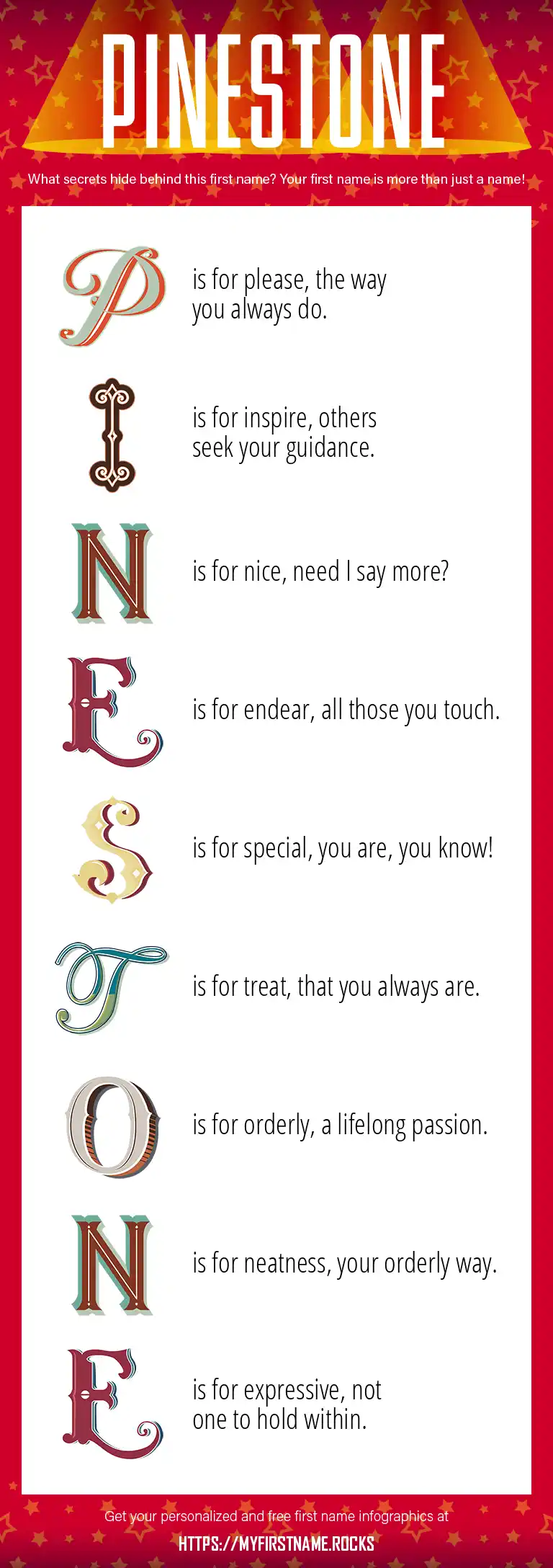 PINESTONE

What secrets hide behind this first name? Your first name is more than just a name!

P is for please, the way you always do.

I is for inspire, others seek your guidance.

N is for nice, need I say more?

E is for endear, all those you touch.

S is for special, you are, you know!

T is for treat, that you always are.

O is for orderly, a lifelong passion.

N is for neatness, your orderly way.

E is for expressive, not one to hold within.

Get your personalized and free first name infographics at

HTTPS://MYFIRSTNAME.ROCKS