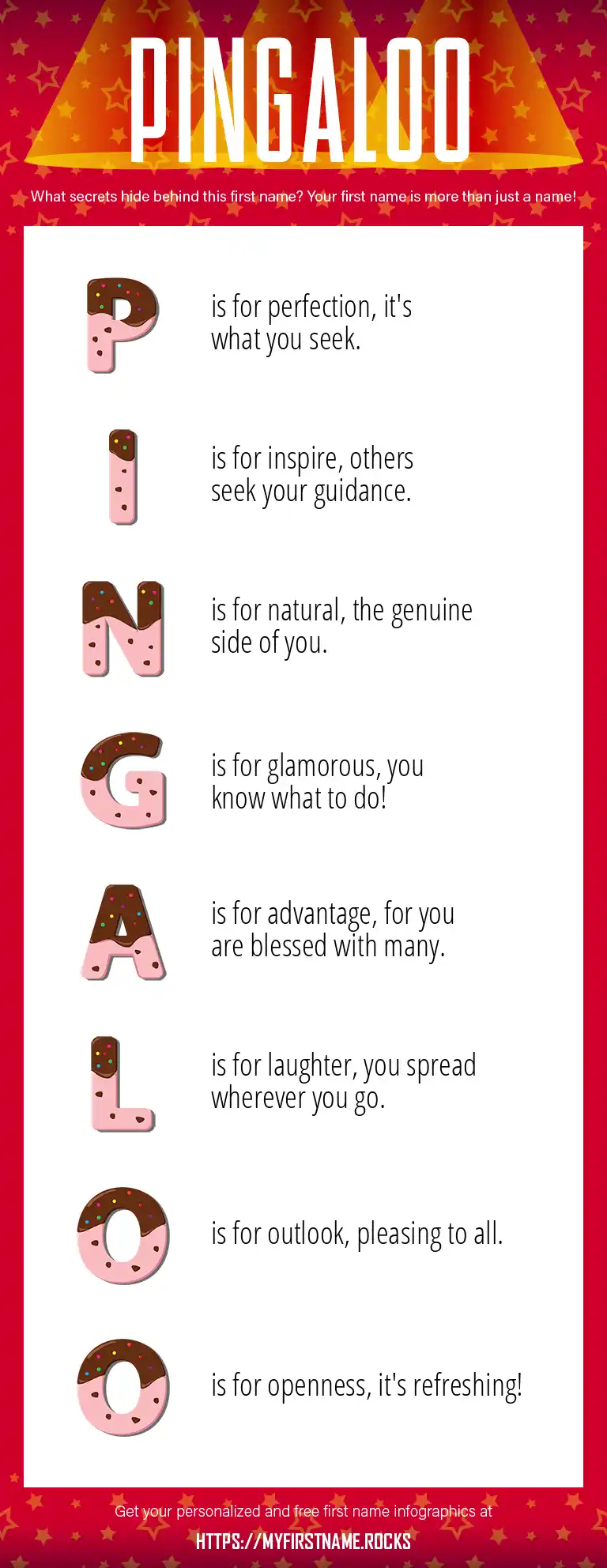 PINGALOO

What secrets hide behind this first name? Your first name is more than just a name!

P is for perfection, it's what you seek.

I is for inspire, others seek your guidance.

N is for natural, the genuine side of you.

G is for glamorous, you know what to do!

A is for advantage, for you are blessed with many.

L is for laughter, you spread wherever you go.

O is for outlook, pleasing to all.

O is for openness, it's refreshing!

Get your personalized and free first name infographics at

HTTPS://MYFIRSTNAME.ROCKS