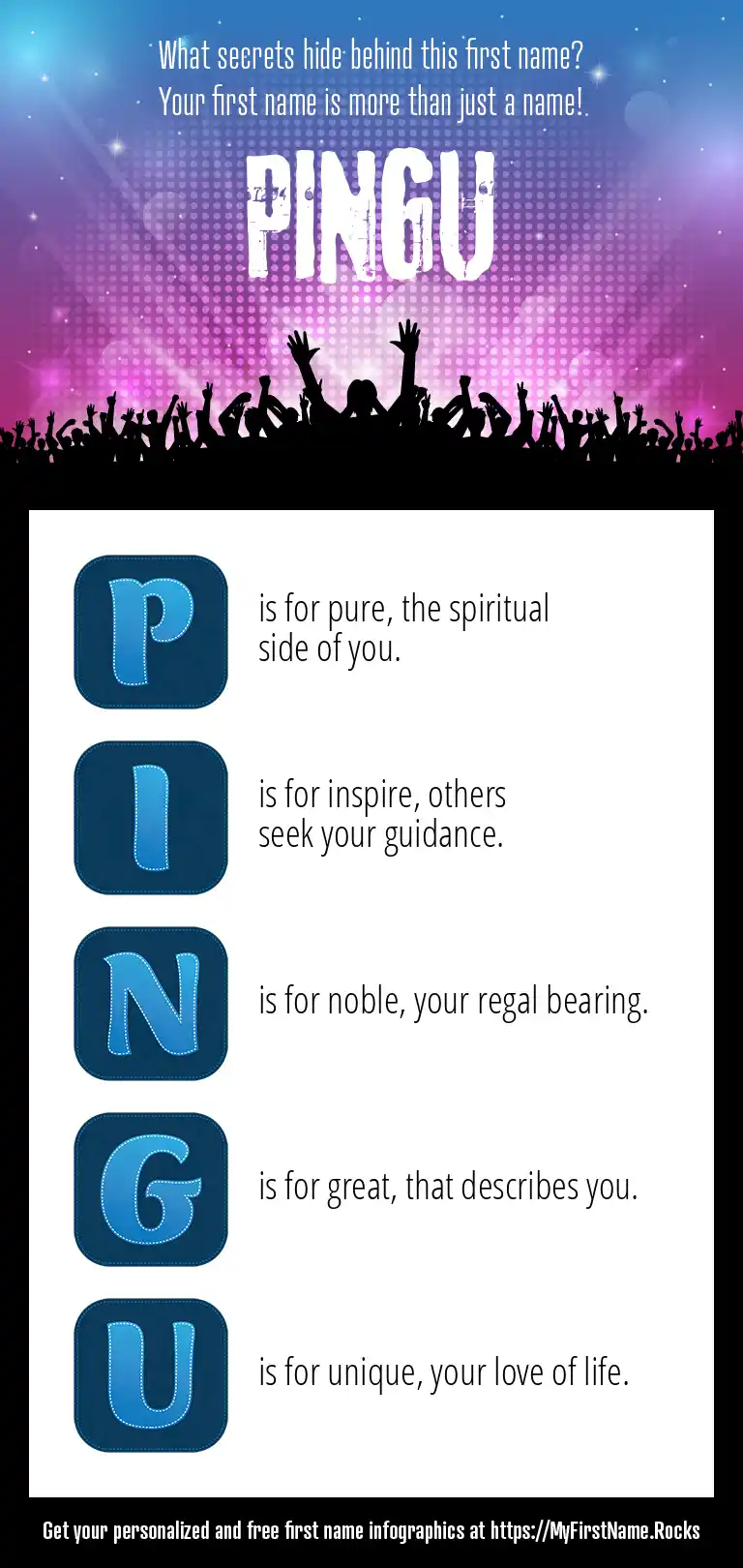 What secrets hide behind this first name?
Your first name is more than just a name!

PINGU

P is for pure, the spiritual side of you.

I is for inspire, others seek your guidance.

N is for noble, your regal bearing.

G is for great, that describes you.

U is for unique, your love of life.

Get your personalized and free first name infographics at https://MyFirstName.Rocks