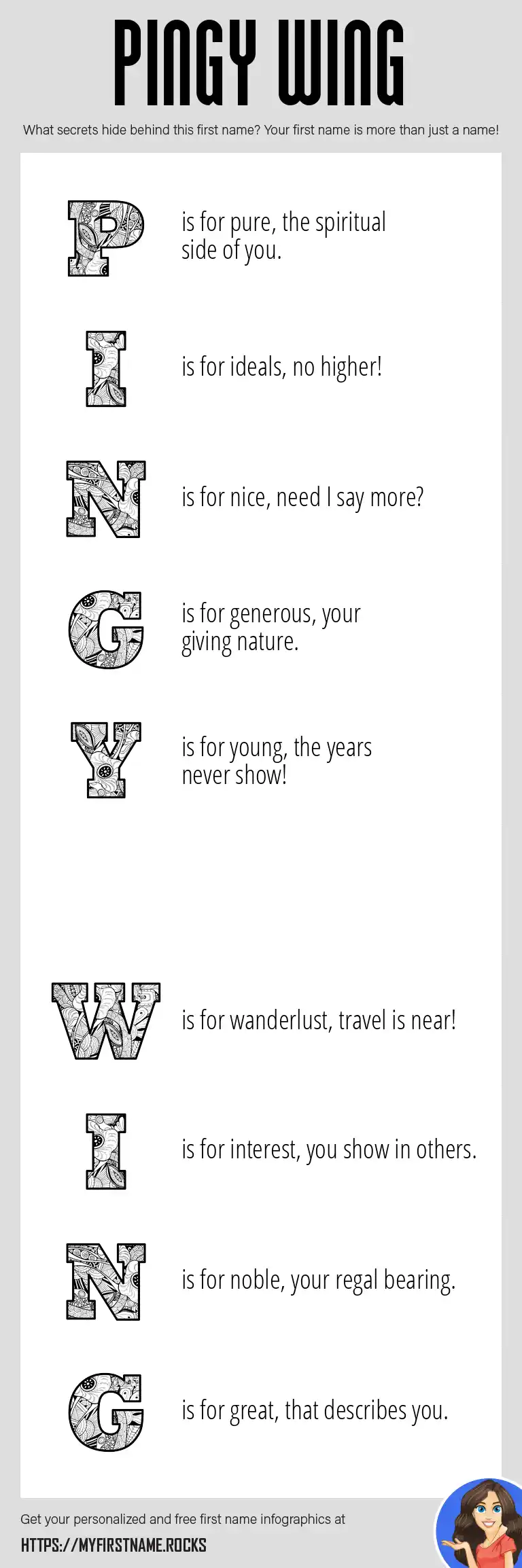 PINGY WING

What secrets hide behind this first name? Your first name is more than just a name!

P is for pure, the spiritual side of you.

I is for ideals, no higher!

N is for nice, need I say more?

G is for generous, your giving nature.

Y is for young, the years never show!

W is for wanderlust, travel is near!

I is for interest, you show in others.

N is for noble, your regal bearing.

G is for great, that describes you.

Get your personalized and free first name infographics at

HTTPS://MYFIRSTNAME.ROCKS