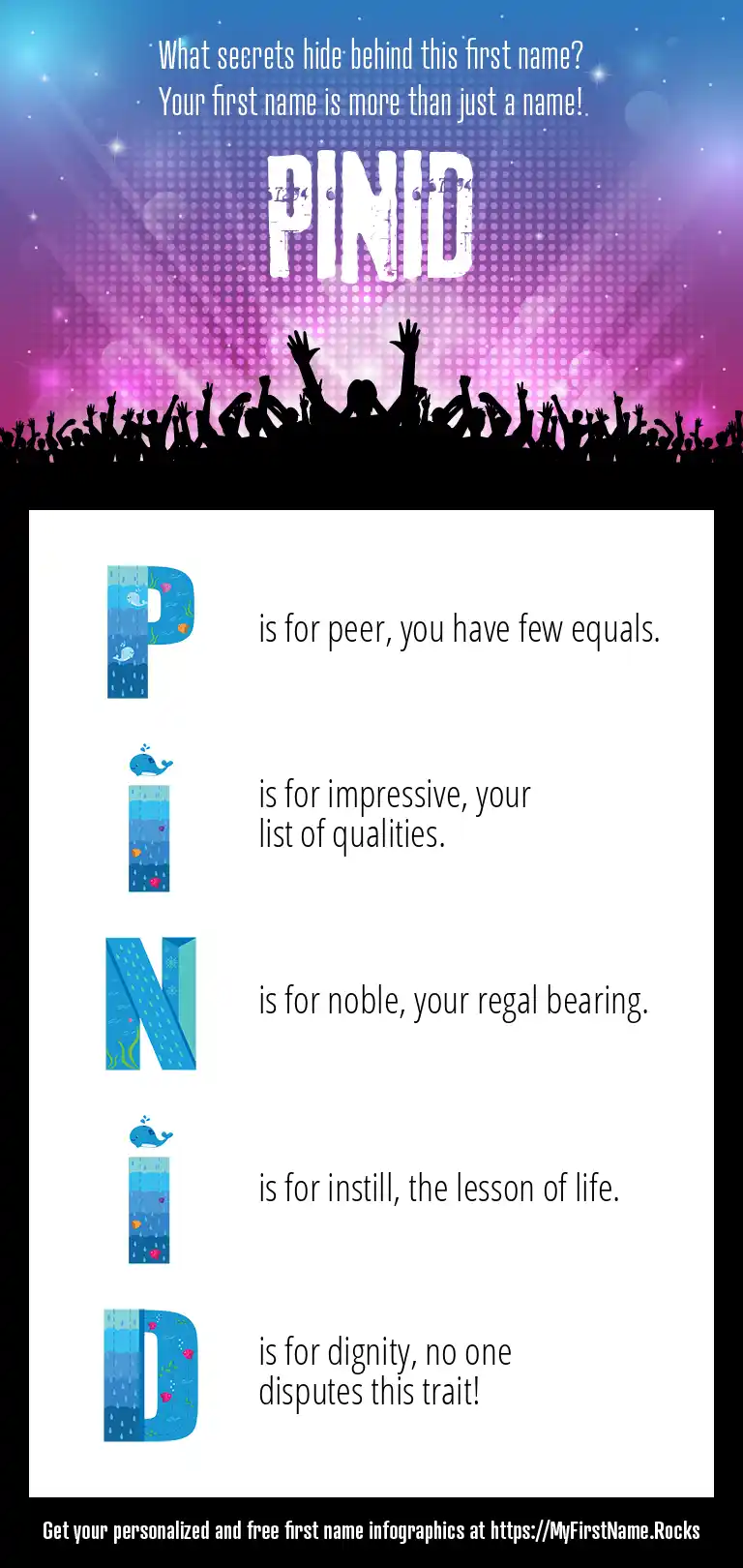 What secrets hide behind this first name?
Your first name is more than just a name!

PINID

P is for peer, you have few equals.

I is for impressive, your list of qualities.

N is for noble, your regal bearing.

I is for instill, the lesson of life.

D is for dignity, no one disputes this trait!

Get your personalized and free first name infographics at https://MyFirstName.Rocks