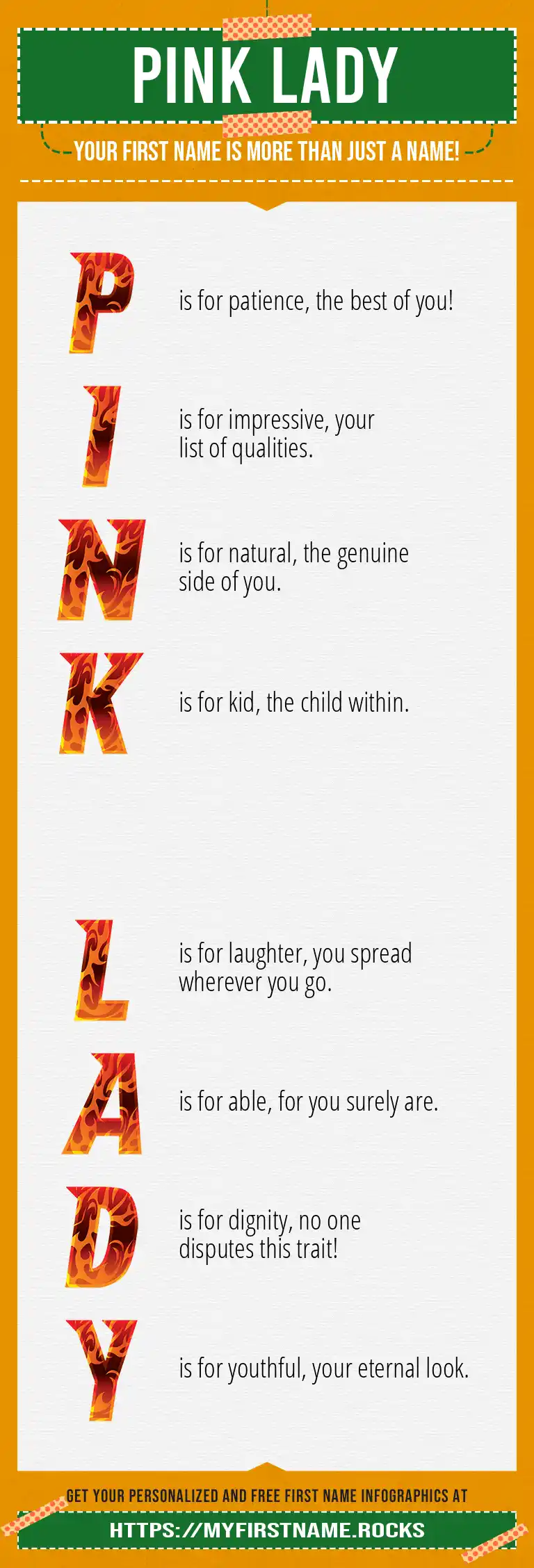 PINK LADY

YOUR FIRST NAME IS MORE THAN JUST A NAME!

P is for patience, the best of you!

I is for impressive, your list of qualities.

N is for natural, the genuine side of you.

K is for kid, the child within.

L is for laughter, you spread wherever you go.

A is for able, for you surely are.

D is for dignity, no one disputes this trait!

Y is for youthful, your eternal look.

GET YOUR PERSONALIZED AND FREE FIRST NAME INFOGRAPHICS AT

HTTPS://MYFIRSTNAME.ROCKS