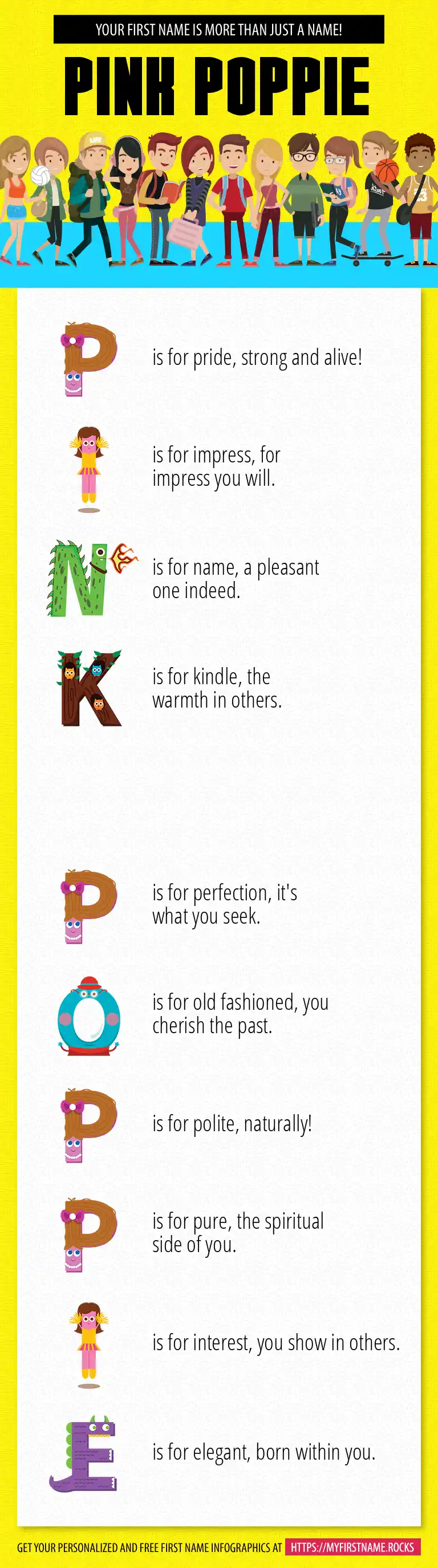 YOUR FIRST NAME IS MORE THAN JUST A NAME!

PINK POPPIE

P is for pride, strong and alive!

I is for impress, for impress you will.

N is for name, a pleasant one indeed.

K is for kindle, the warmth in others.

P is for perfection, it's what you seek.

O is for old fashioned, you cherish the past.

P is for polite, naturally!

P is for pure, the spiritual side of you.

I is for interest, you show in others.

E is for elegant, born within you.

GET YOUR PERSONALIZED AND FREE FIRST NAME INFOGRAPHICS AT HTTPS://MYFIRSTNAME.ROCKS