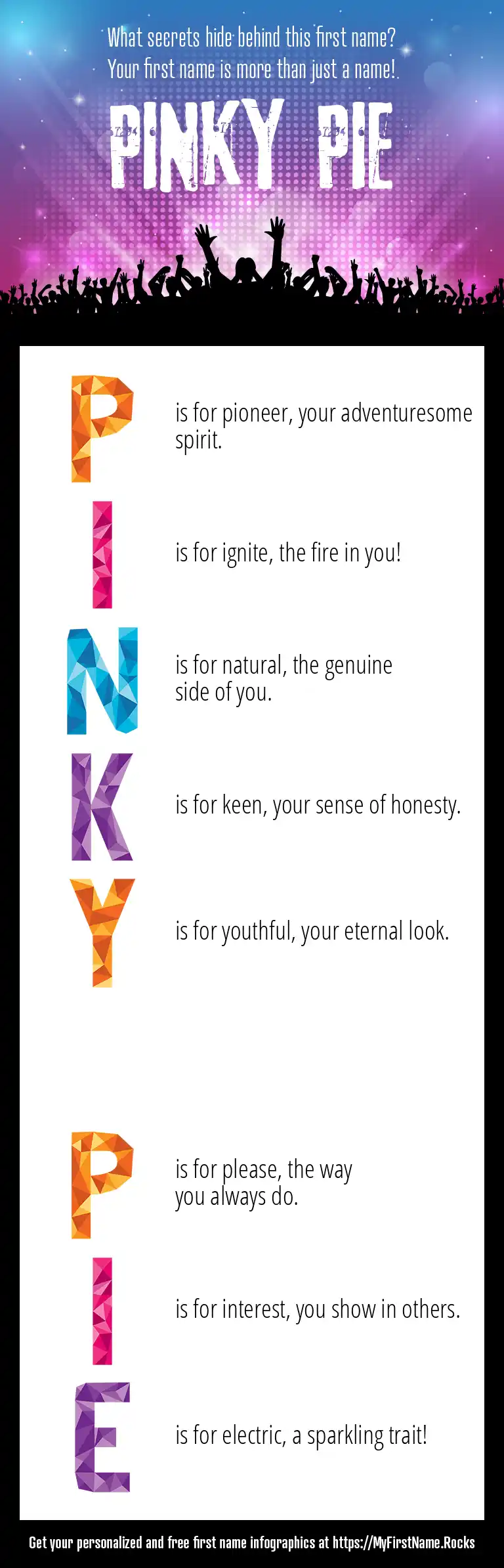 What secrets hide behind this first name?
Your first name is more than just a name!

PINKY PIE

P is for pioneer, your adventuresome spirit.

I is for ignite, the fire in you!

N is for natural, the genuine side of you.

K is for keen, your sense of honesty.

Y is for youthful, your eternal look.

P is for please, the way you always do.

I is for interest, you show in others.

E is for electric, a sparkling trait!

Get your personalized and free first name infographics at https://MyFirstName.Rocks