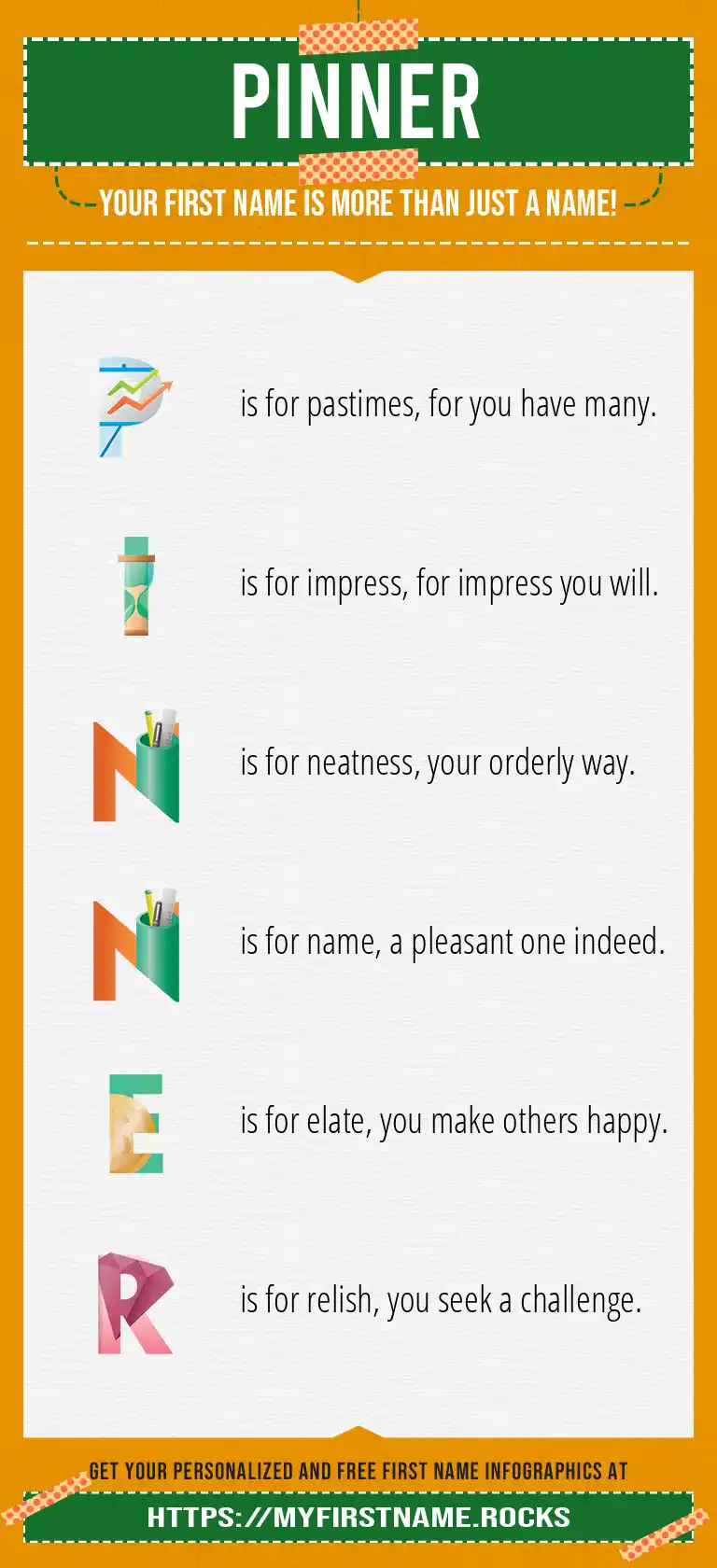 PINNER

YOUR FIRST NAME IS MORE THAN JUST A NAME!

P is for pastimes, for you have many.

I is for impress, for impress you will.

N is for neatness, your orderly way.

N is for name, a pleasant one indeed.

E is for elate, you make others happy.

R is for relish, you seek a challenge.

GET YOUR PERSONALIZED AND FREE FIRST NAME INFOGRAPHICS AT

HTTPS://MYFIRSTNAME.ROCKS