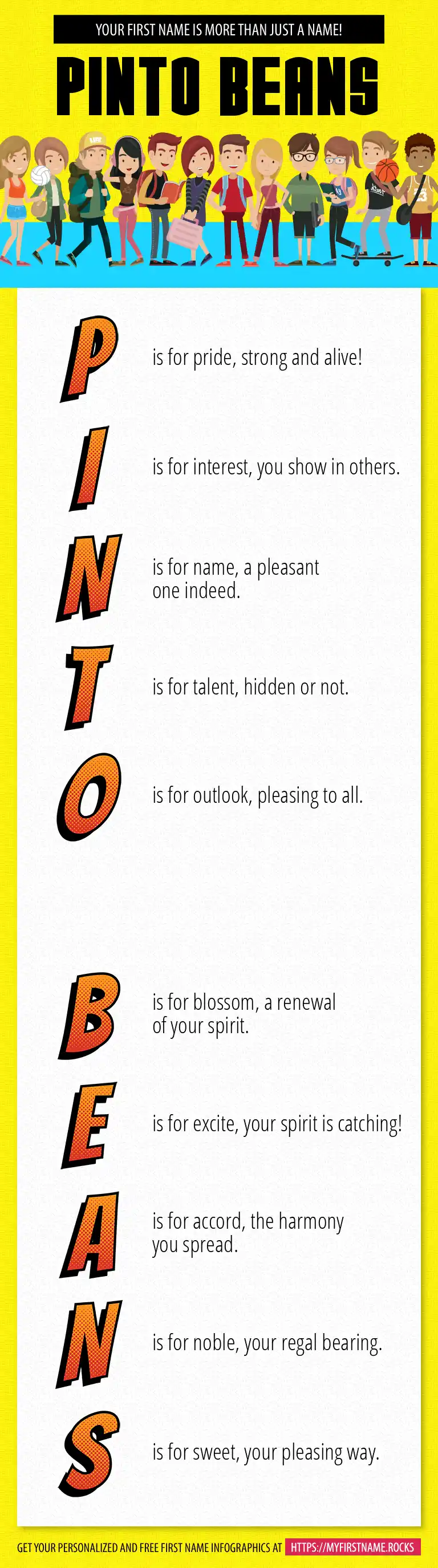 YOUR FIRST NAME IS MORE THAN JUST A NAME!

PINTO BEANS

P is for pride, strong and alive!

I is for interest, you show in others.

N is for name, a pleasant one indeed.

T is for talent, hidden or not.

O is for outlook, pleasing to all.

B is for blossom, a renewal of your spirit.

E is for excite, your spirit is catching!

A is for accord, the harmony you spread.

N is for noble, your regal bearing.

S is for sweet, your pleasing way.

GET YOUR PERSONALIZED AND FREE FIRST NAME INFOGRAPHICS AT HTTPS://MYFIRSTNAME.ROCKS