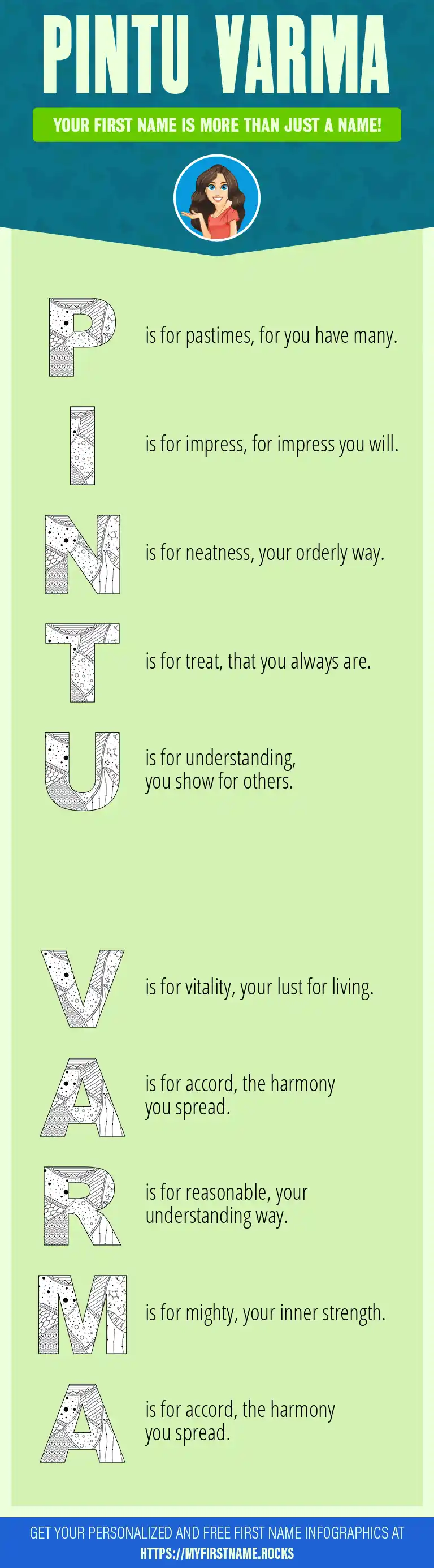 PINTU VARMA

YOUR FIRST NAME IS MORE THAN JUST A NAME!

P is for pastimes, for you have many.

I is for impress, for impress you will.

N is for neatness, your orderly way.

T is for treat, that you always are.

U is for understanding, you show for others.

V is for vitality, your lust for living.

A is for accord, the harmony you spread.

R is for reasonable, your understanding way.

M is for mighty, your inner strength.

A is for accord, the harmony you spread.

GET YOUR PERSONALIZED AND FREE FIRST NAME INFOGRAPHICS AT HTTPS://MYFIRSTNAME.ROCKS