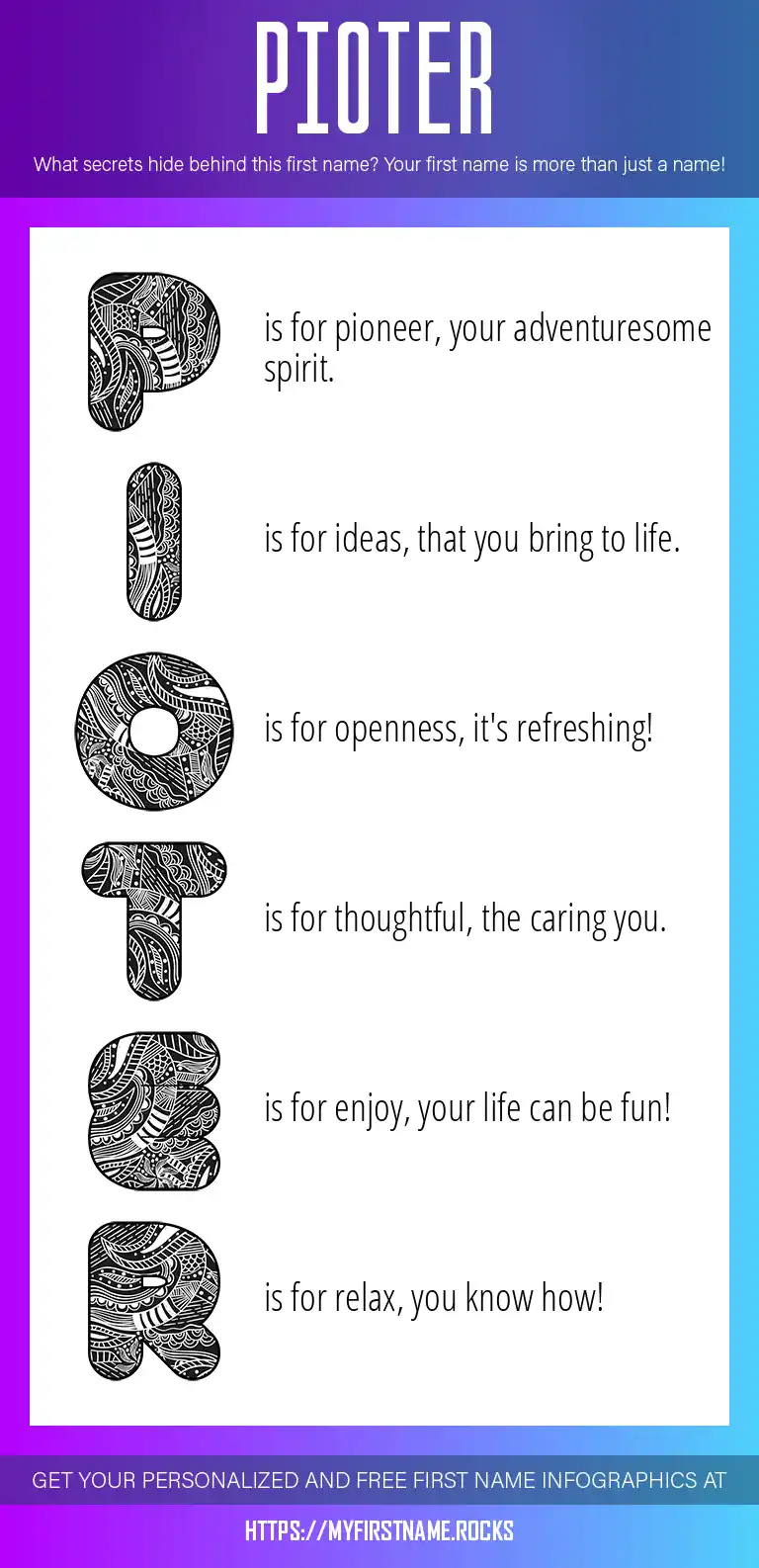 PIOTER

What secrets hide behind this first name? Your first name is more than just a name!

P is for pioneer, your adventuresome spirit.

I is for ideas, that you bring to life.

O is for openness, it's refreshing!

T is for thoughtful, the caring you.

E is for enjoy, your life can be fun!

R is for relax, you know how!

GET YOUR PERSONALIZED AND FREE FIRST NAME INFOGRAPHICS AT

HTTPS://MYFIRSTNAME.ROCKS