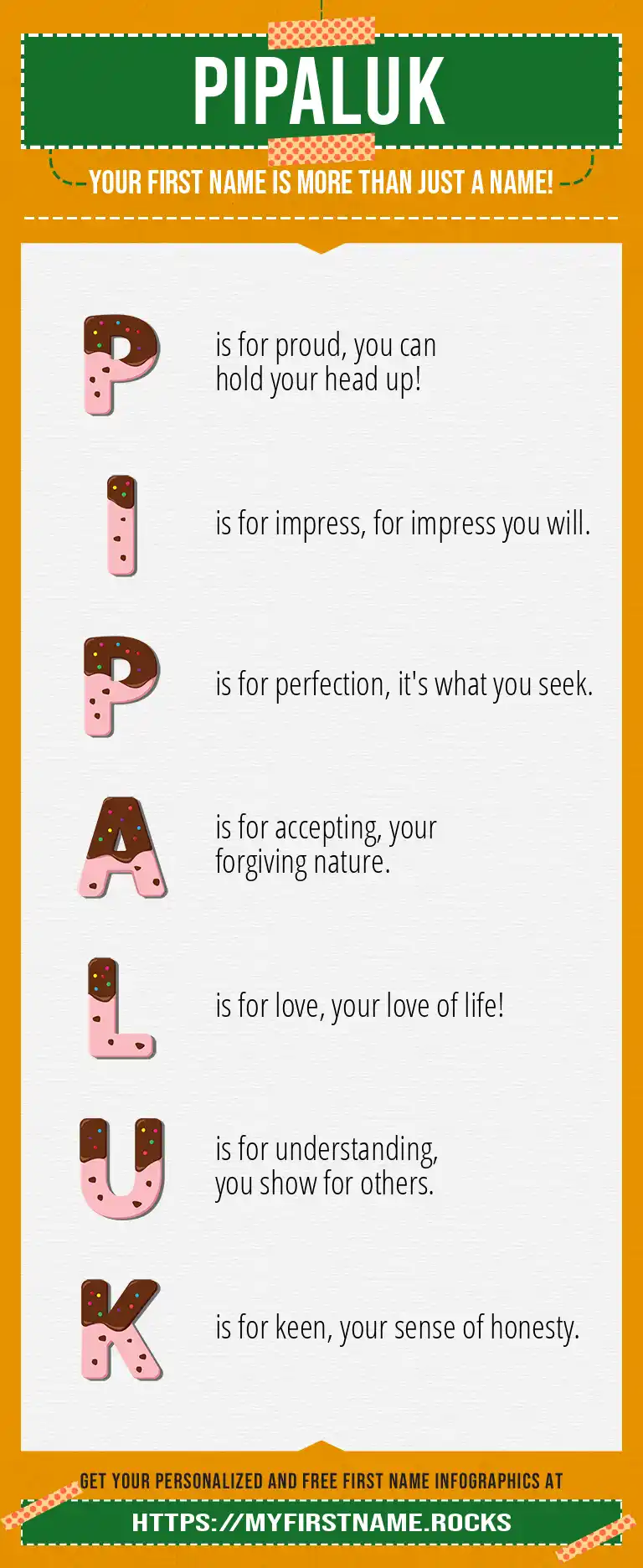 PIPALUK

YOUR FIRST NAME IS MORE THAN JUST A NAME!

P is for proud, you can hold your head up!

I is for impress, for impress you will.

P is for perfection, it's what you seek.

A is for accepting, your forgiving nature.

L is for love, your love of life!

U is for understanding, you show for others.

K is for keen, your sense of honesty.

GET YOUR PERSONALIZED AND FREE FIRST NAME INFOGRAPHICS AT

HTTPS://MYFIRSTNAME.ROCKS