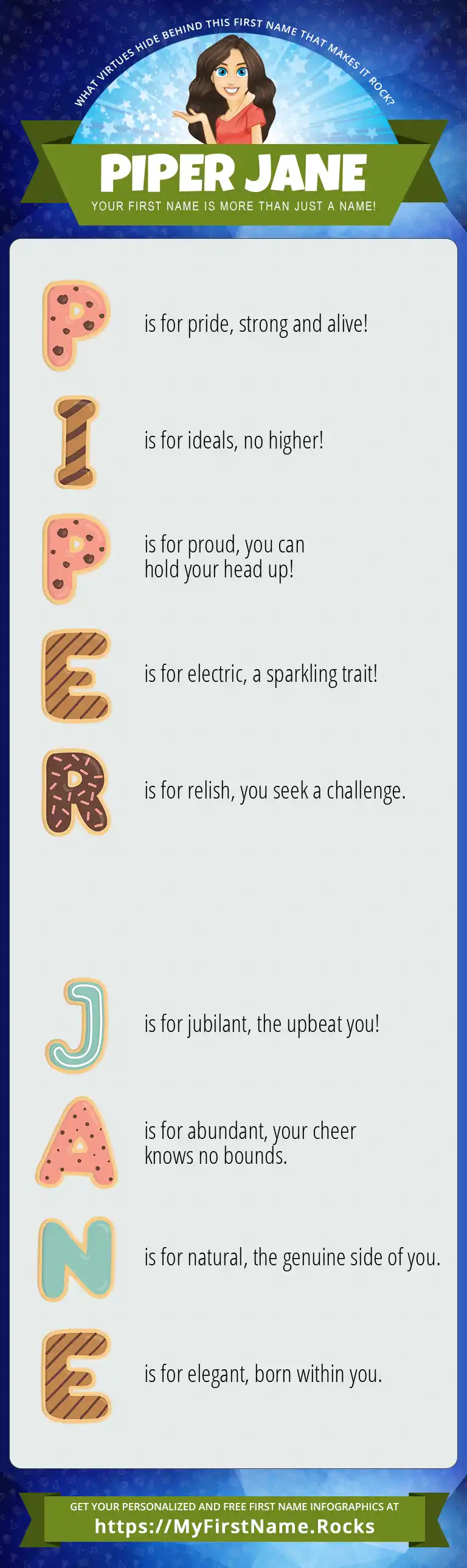 WHAT VIRTUES HIDE BEHIND THIS FIRST NAME THAT MAKES IT ROCK?

PIPER JANE

YOUR FIRST NAME IS MORE THAN JUST A NAME!

P is for pride, strong and alive!

I is for ideals, no higher!

P is for proud, you can hold your head up!

E is for electric, a sparkling trait!

R is for relish, you seek a challenge.

J is for jubilant, the upbeat you!

A is for abundant, your cheer knows no bounds.

N is for natural, the genuine side of you.

E is for elegant, born within you.

GET YOUR PERSONALIZED AND FREE FIRST NAME INFOGRAPHICS AT

https://MyFirstName.Rocks