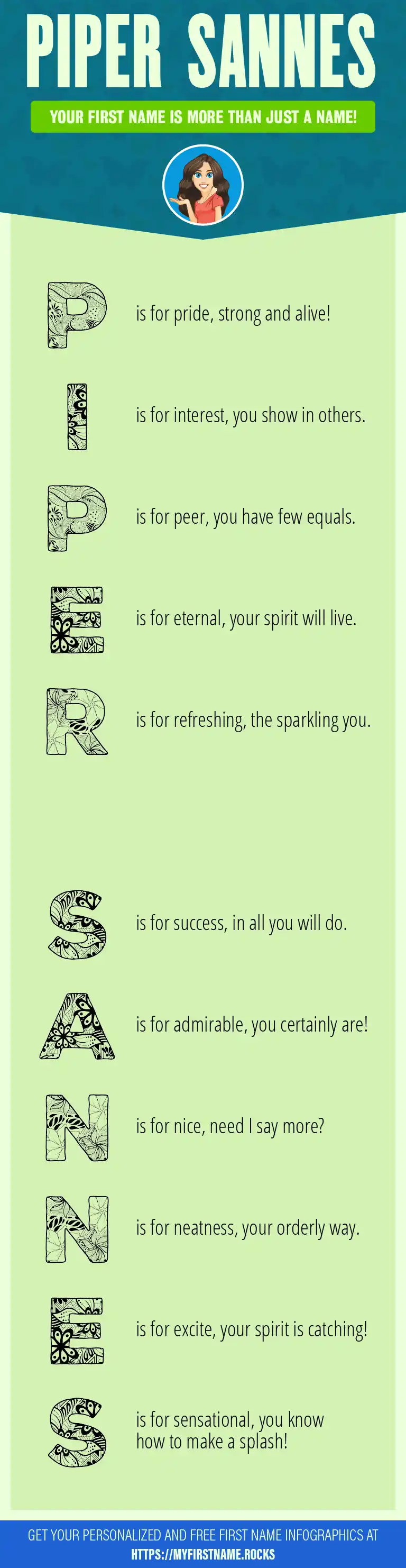 PIPER SANNES

YOUR FIRST NAME IS MORE THAN JUST A NAME!

P is for pride, strong and alive!

I is for interest, you show in others.

P is for peer, you have few equals.

E is for eternal, your spirit will live.

R is for refreshing, the sparkling you.

S is for success, in all you will do.

A is for admirable, you certainly are!

N is for nice, need I say more?

N is for neatness, your orderly way.

E is for excite, your spirit is catching!

S is for sensational, you know how to make a splash!

GET YOUR PERSONALIZED AND FREE FIRST NAME INFOGRAPHICS AT HTTPS://MYFIRSTNAME.ROCKS