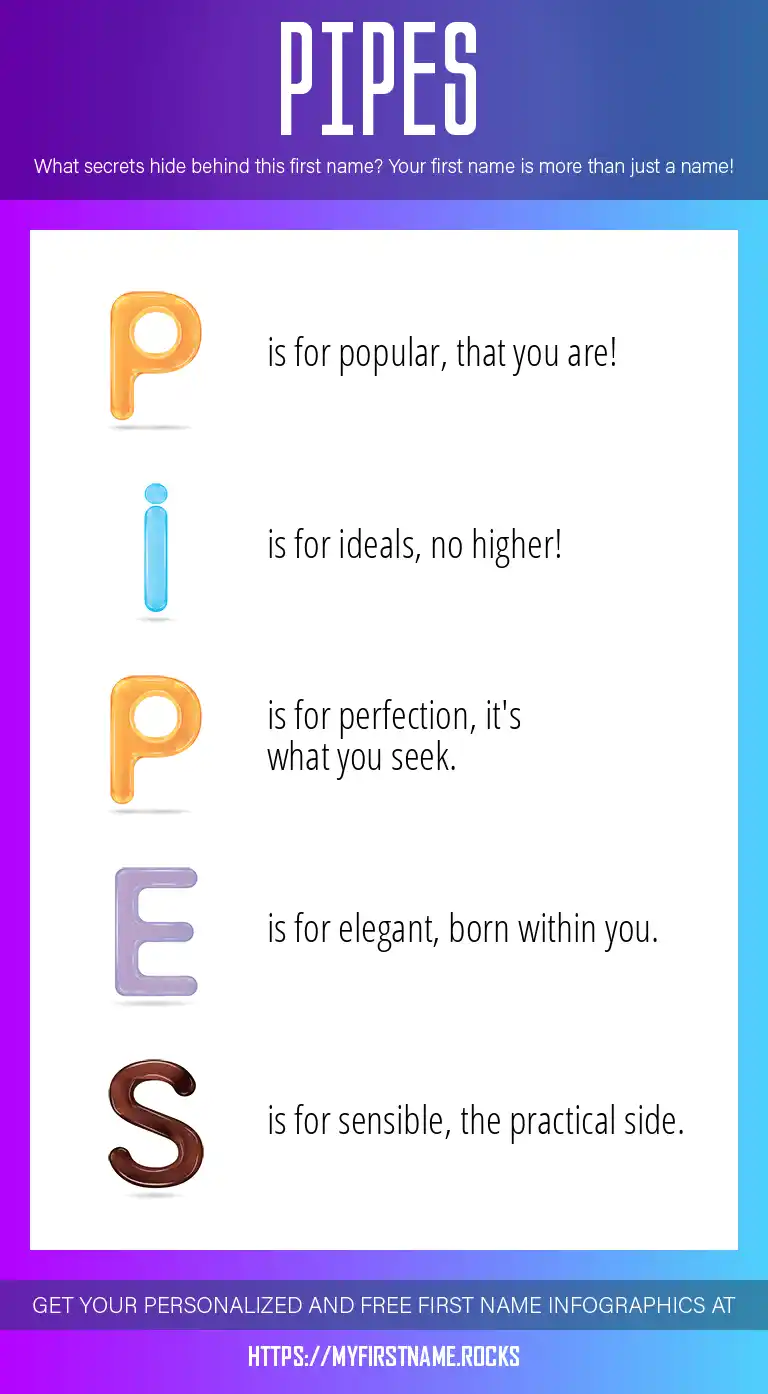 PIPES

What secrets hide behind this first name? Your first name is more than just a name!

P is for popular, that you are!

i is for ideals, no higher!

P is for perfection, it's what you seek.

E is for elegant, born within you.

S is for sensible, the practical side.

GET YOUR PERSONALIZED AND FREE FIRST NAME INFOGRAPHICS AT

HTTPS://MYFIRSTNAME.ROCKS