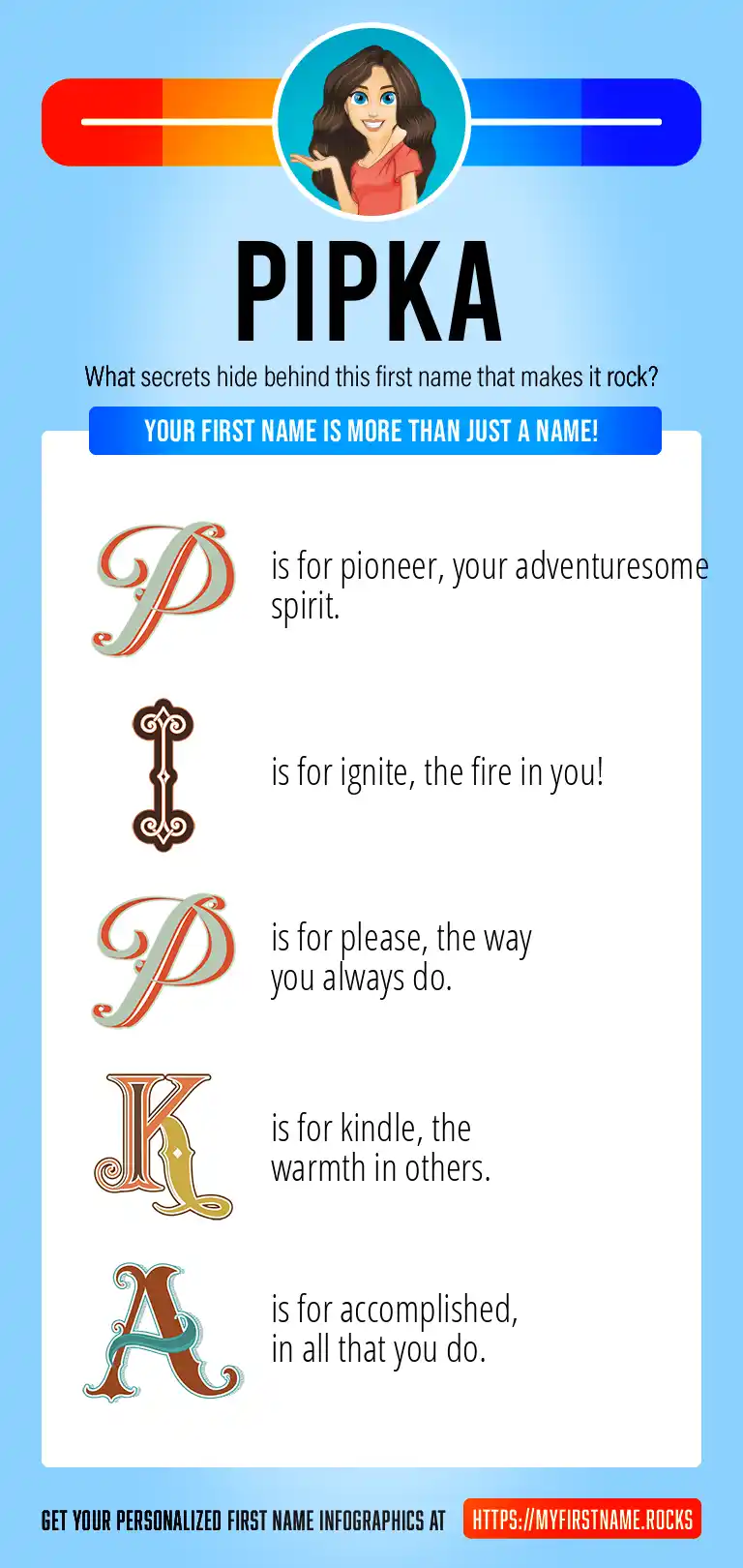 PIPKA

What secrets hide behind this first name that makes it rock?

YOUR FIRST NAME IS MORE THAN JUST A NAME!

P is for pioneer, your adventuresome spirit.

I is for ignite, the fire in you!

P is for please, the way you always do.

K is for kindle, the warmth in others.

A is for accomplished, in all that you do.

GET YOUR PERSONALIZED FIRST NAME INFOGRAPHICS AT HTTPS://MYFIRSTNAME.ROCKS