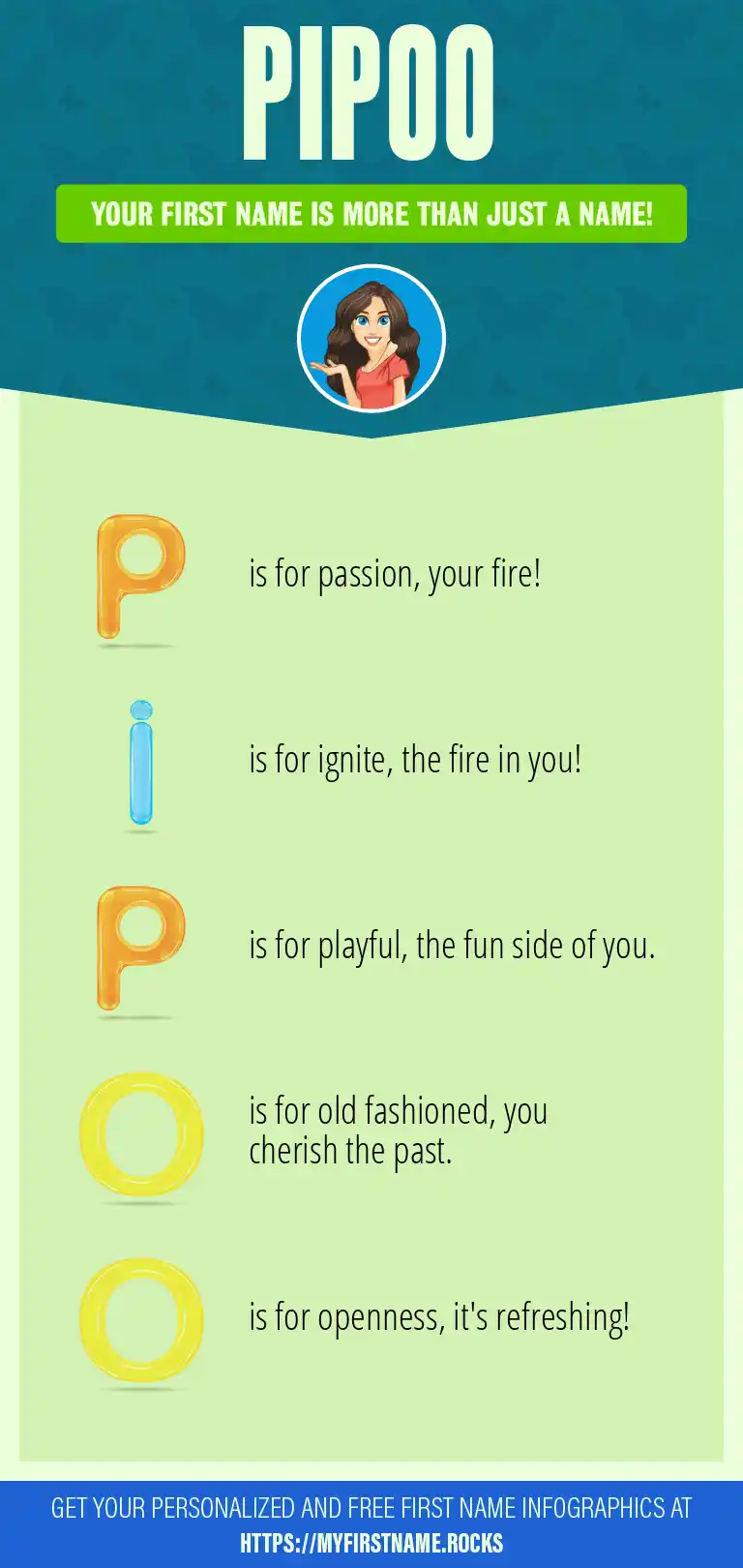 PIPOO

YOUR FIRST NAME IS MORE THAN JUST A NAME!

P is for passion, your fire!

i is for ignite, the fire in you!

P is for playful, the fun side of you.

O is for old fashioned, you cherish the past.

O is for openness, it's refreshing!

GET YOUR PERSONALIZED AND FREE FIRST NAME INFOGRAPHICS AT HTTPS://MYFIRSTNAME.ROCKS