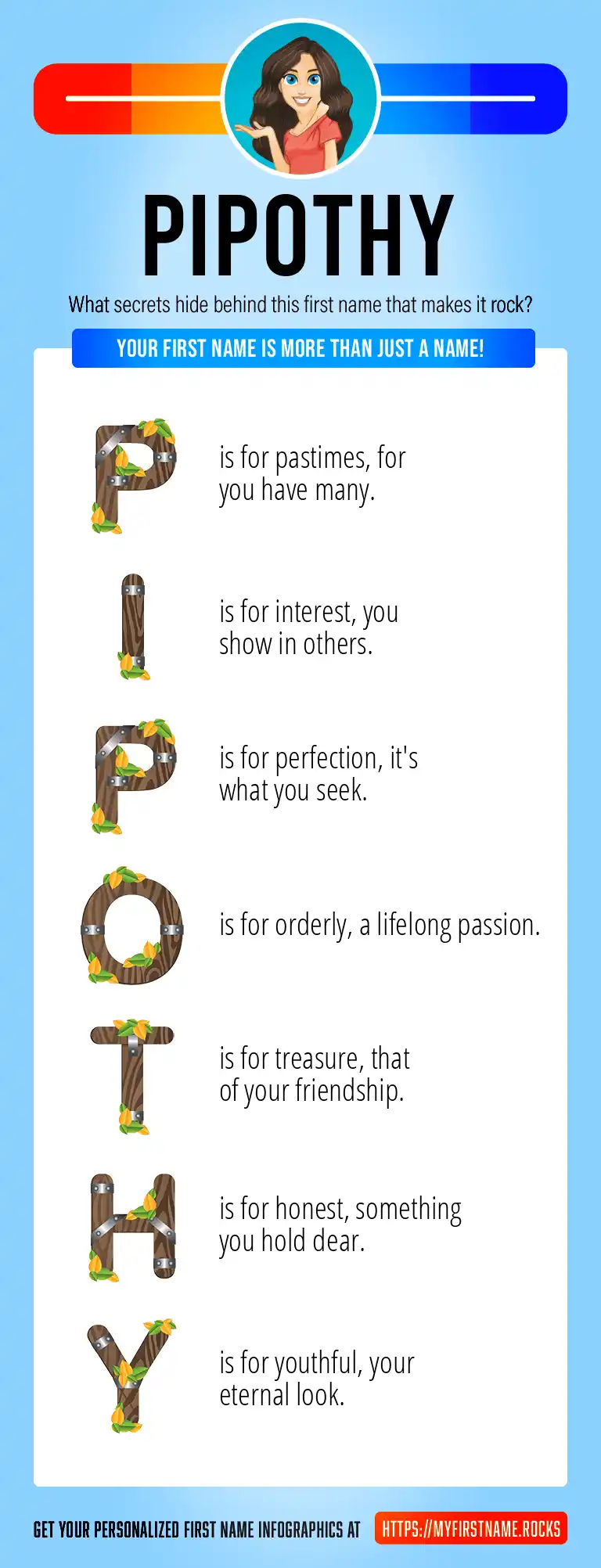 PIPOTHY

What secrets hide behind this first name that makes it rock?

YOUR FIRST NAME IS MORE THAN JUST A NAME!

P is for pastimes, for you have many.

I is for interest, you show in others.

P is for perfection, it's what you seek.

O is for orderly, a lifelong passion.

T is for treasure, that of your friendship.

H is for honest, something you hold dear.

Y is for youthful, your eternal look.

GET YOUR PERSONALIZED FIRST NAME INFOGRAPHICS AT HTTPS://MYFIRSTNAME.ROCKS