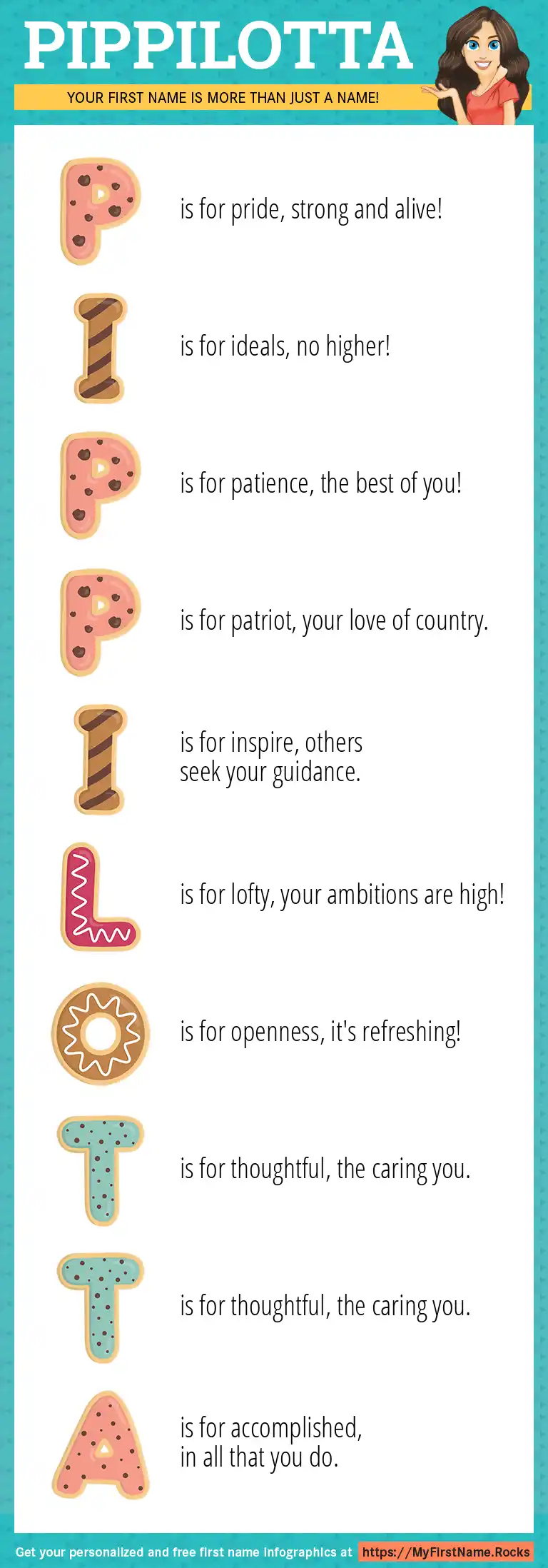 PIPPILOTTA

YOUR FIRST NAME IS MORE THAN JUST A NAME!

P is for pride, strong and alive!

I is for ideals, no higher!

P is for patience, the best of you!

P is for patriot, your love of country.

I is for inspire, others seek your guidance.

L is for lofty, your ambitions are high!

O is for openness, it's refreshing!

T is for thoughtful, the caring you.

T is for thoughtful, the caring you.

A is for accomplished, in all that you do.

Get your personalized and free first name infographics at https://MyFirstName.Rocks