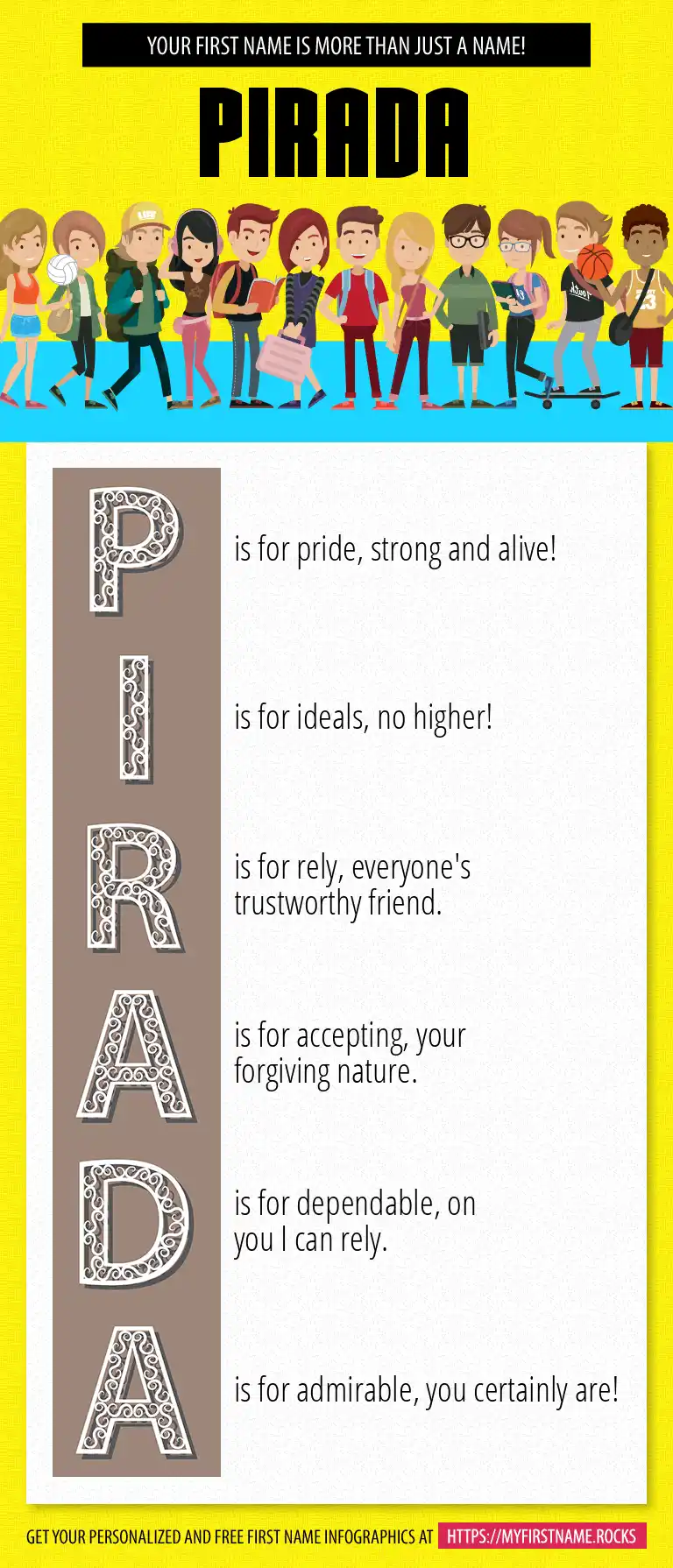 YOUR FIRST NAME IS MORE THAN JUST A NAME!

PIRADA

P is for pride, strong and alive!

I is for ideals, no higher!

R is for rely, everyone's trustworthy friend.

A is for accepting, your forgiving nature.

D is for dependable, on you I can rely.

A is for admirable, you certainly are!

GET YOUR PERSONALIZED AND FREE FIRST NAME INFOGRAPHICS AT HTTPS://MYFIRSTNAME.ROCKS