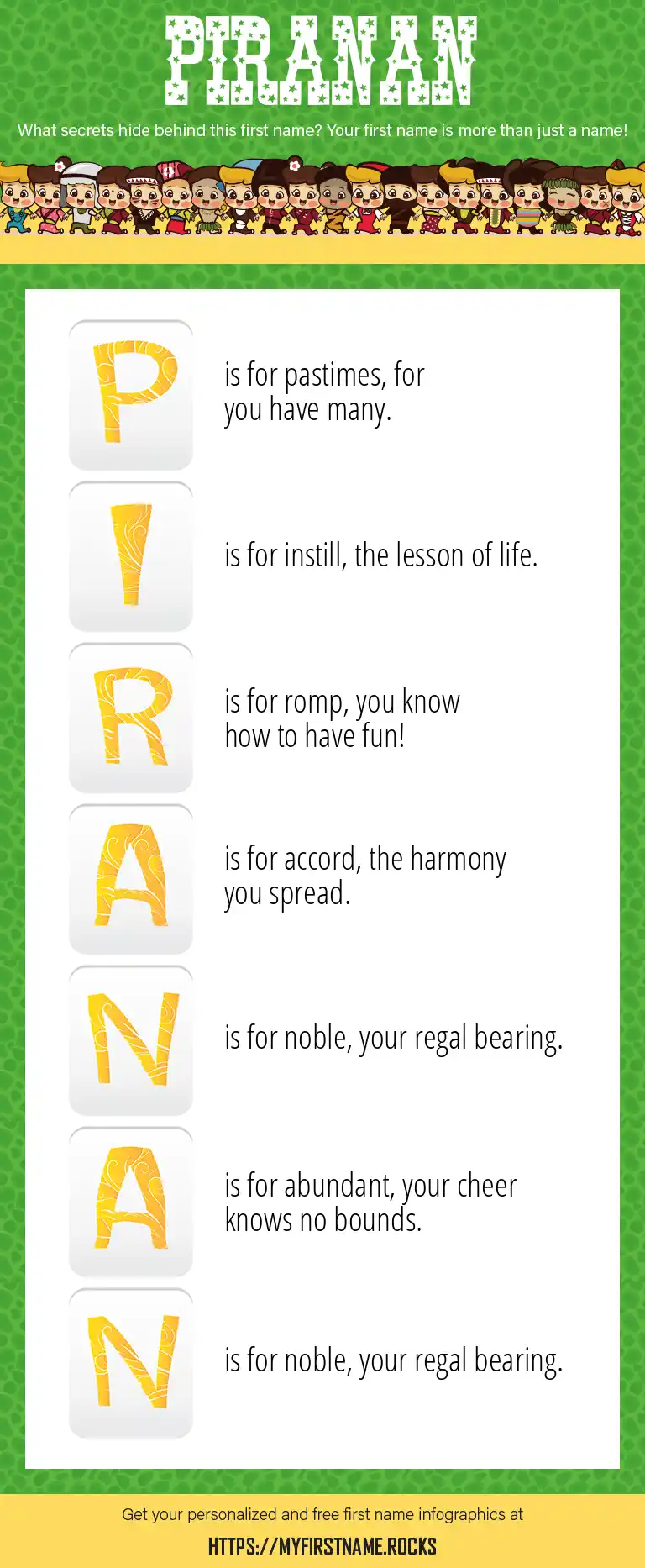 PIRANAN

What secrets hide behind this first name? Your first name is more than just a name!

P is for pastimes, for you have many.

I is for instill, the lesson of life.

R is for romp, you know how to have fun!

A is for accord, the harmony you spread.

N is for noble, your regal bearing.

A is for abundant, your cheer knows no bounds.

N is for noble, your regal bearing.

Get your personalized and free first name infographics at

HTTPS://MYFIRSTNAME.ROCKS