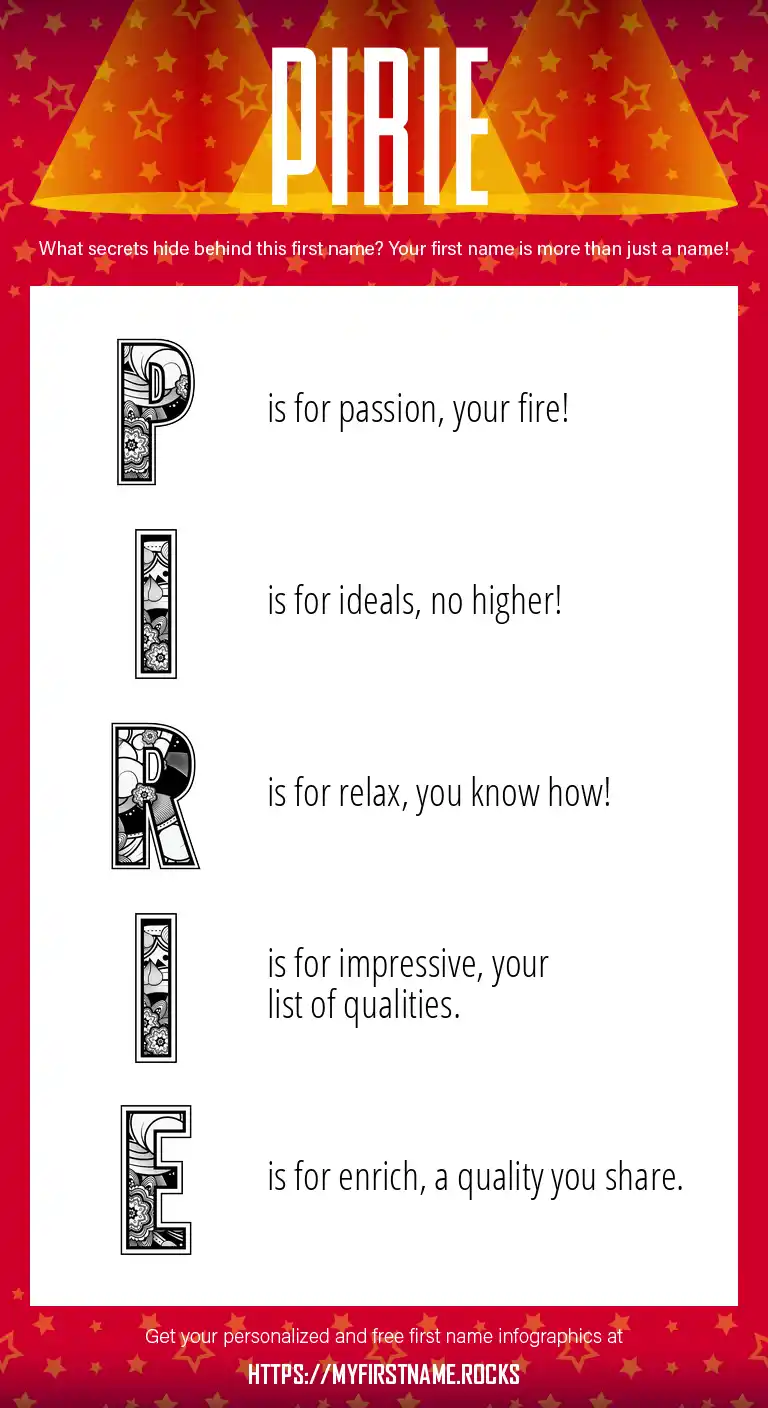 PIRIE

What secrets hide behind this first name? Your first name is more than just a name!

P is for passion, your fire!

I is for ideals, no higher!

R is for relax, you know how!

I is for impressive, your list of qualities.

E is for enrich, a quality you share.

Get your personalized and free first name infographics at

HTTPS://MYFIRSTNAME.ROCKS