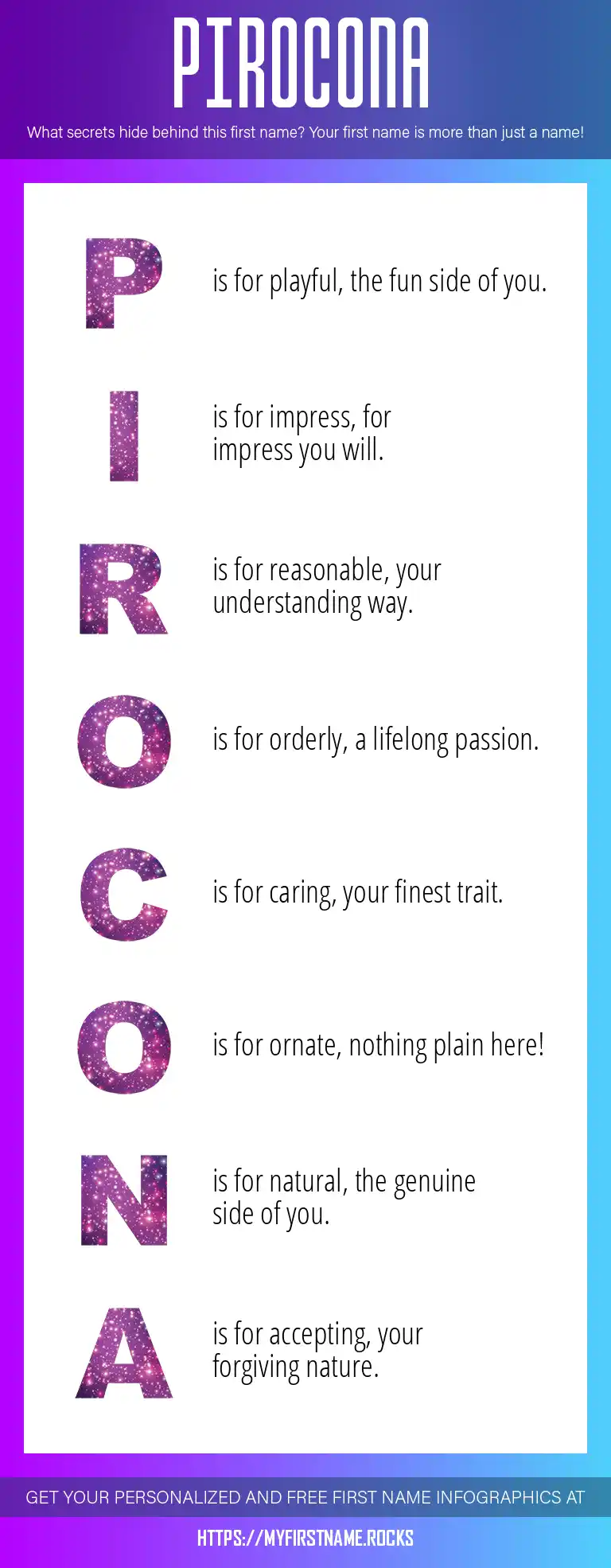 PIROCONA

What secrets hide behind this first name? Your first name is more than just a name!

P is for playful, the fun side of you.

I is for impress, for impress you will.

R is for reasonable, your understanding way.

O is for orderly, a lifelong passion.

C is for caring, your finest trait.

O is for ornate, nothing plain here!

N is for natural, the genuine side of you.

A is for accepting, your forgiving nature.

GET YOUR PERSONALIZED AND FREE FIRST NAME INFOGRAPHICS AT

HTTPS://MYFIRSTNAME.ROCKS