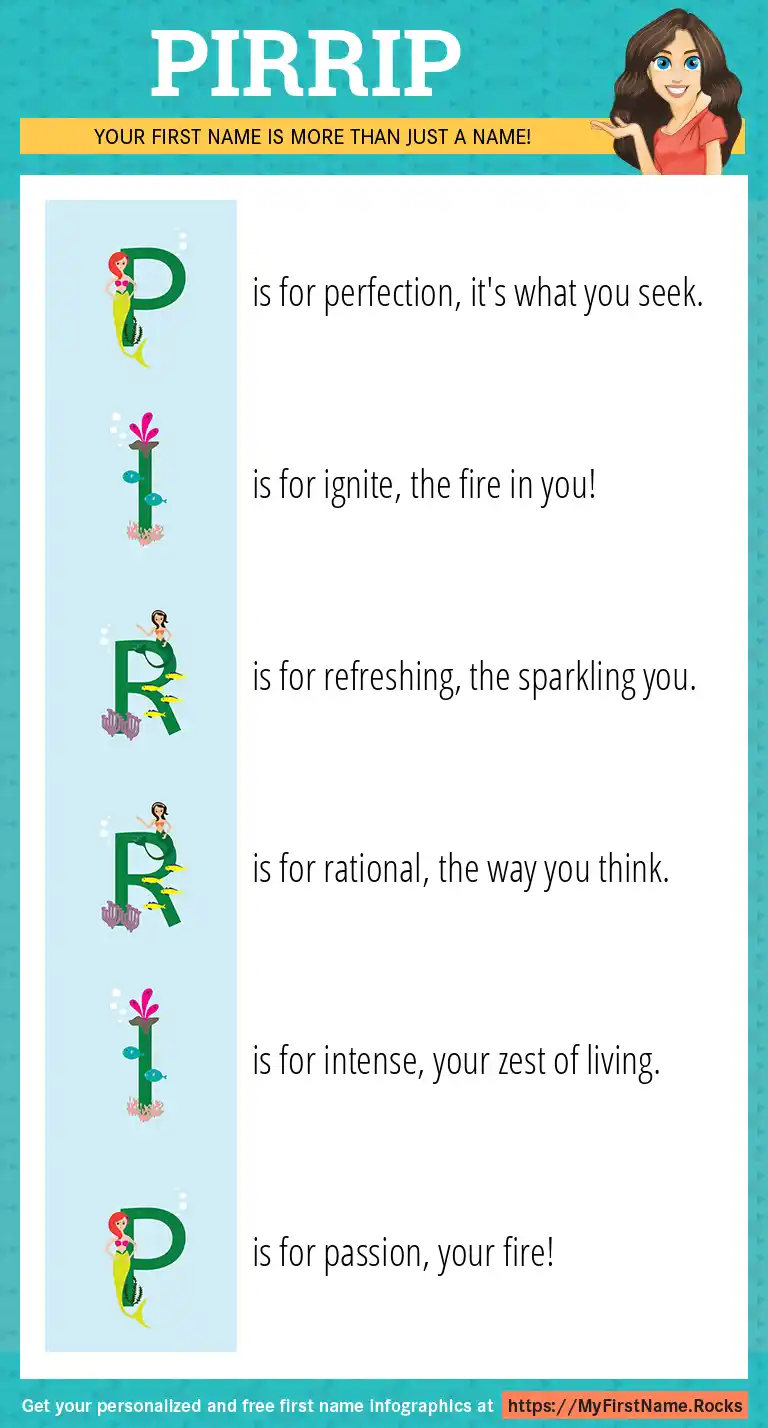 PIRRIP

YOUR FIRST NAME IS MORE THAN JUST A NAME!

P is for perfection, it's what you seek.

I is for ignite, the fire in you!

R is for refreshing, the sparkling you.

R is for rational, the way you think.

I is for intense, your zest of living.

P is for passion, your fire!

Get your personalized and free first name infographics at https://MyFirstName.Rocks