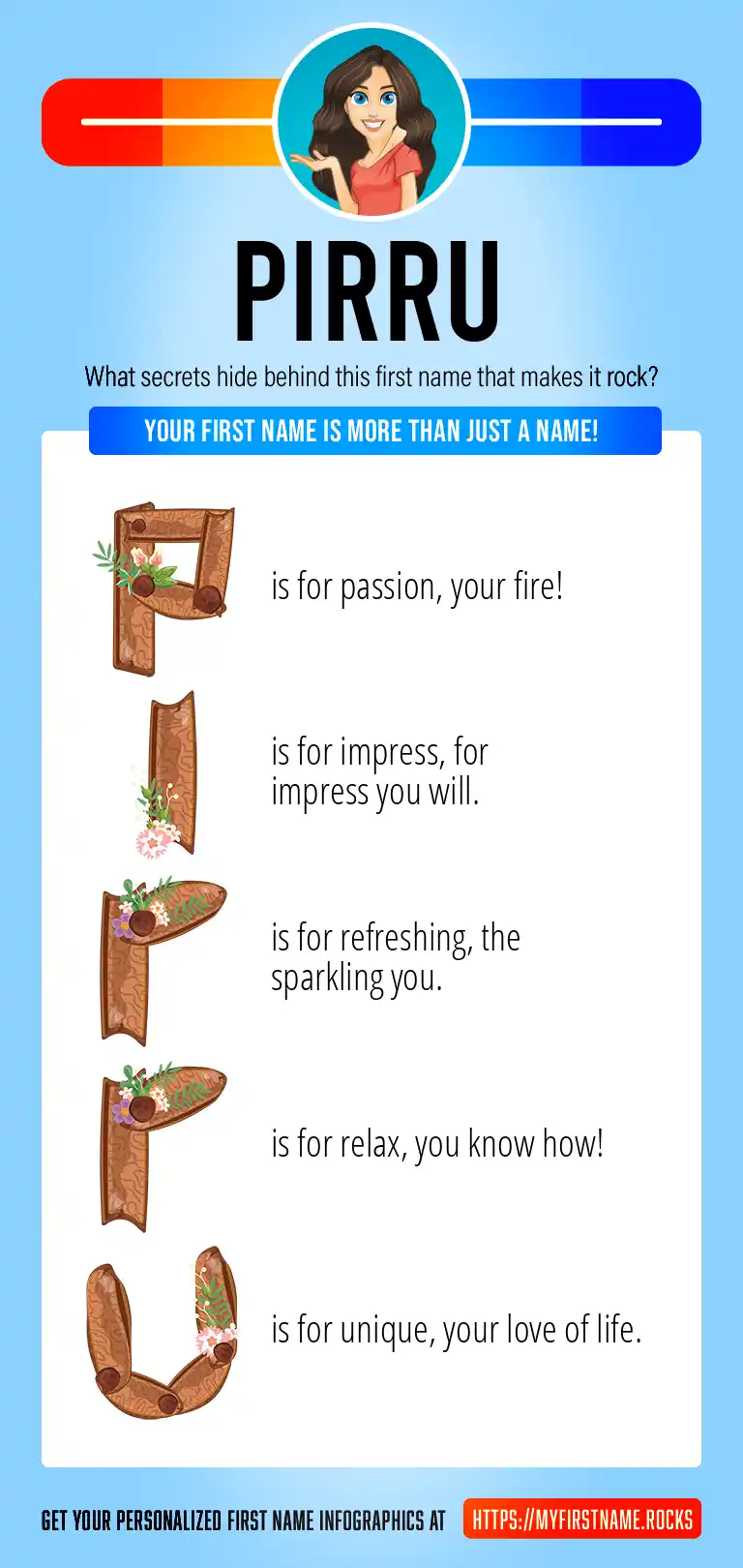 PIRRU

What secrets hide behind this first name that makes it rock?

YOUR FIRST NAME IS MORE THAN JUST A NAME!

P is for passion, your fire!

I is for impress, for impress you will.

R is for refreshing, the sparkling you.

R is for relax, you know how!

U is for unique, your love of life.

GET YOUR PERSONALIZED FIRST NAME INFOGRAPHICS AT HTTPS://MYFIRSTNAME.ROCKS