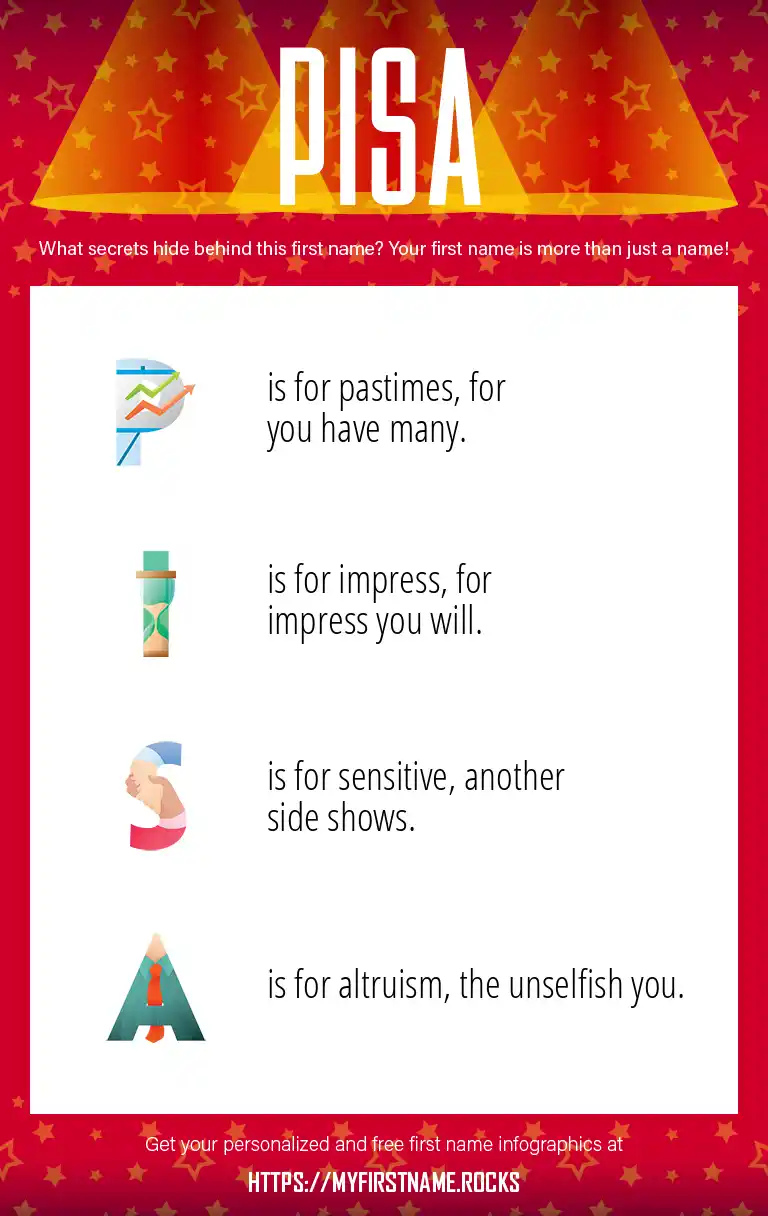 PISA

What secrets hide behind this first name? Your first name is more than just a name!

P is for pastimes, for you have many.

I is for impress, for impress you will.

S is for sensitive, another side shows.

A is for altruism, the unselfish you.

Get your personalized and free first name infographics at

HTTPS://MYFIRSTNAME.ROCKS