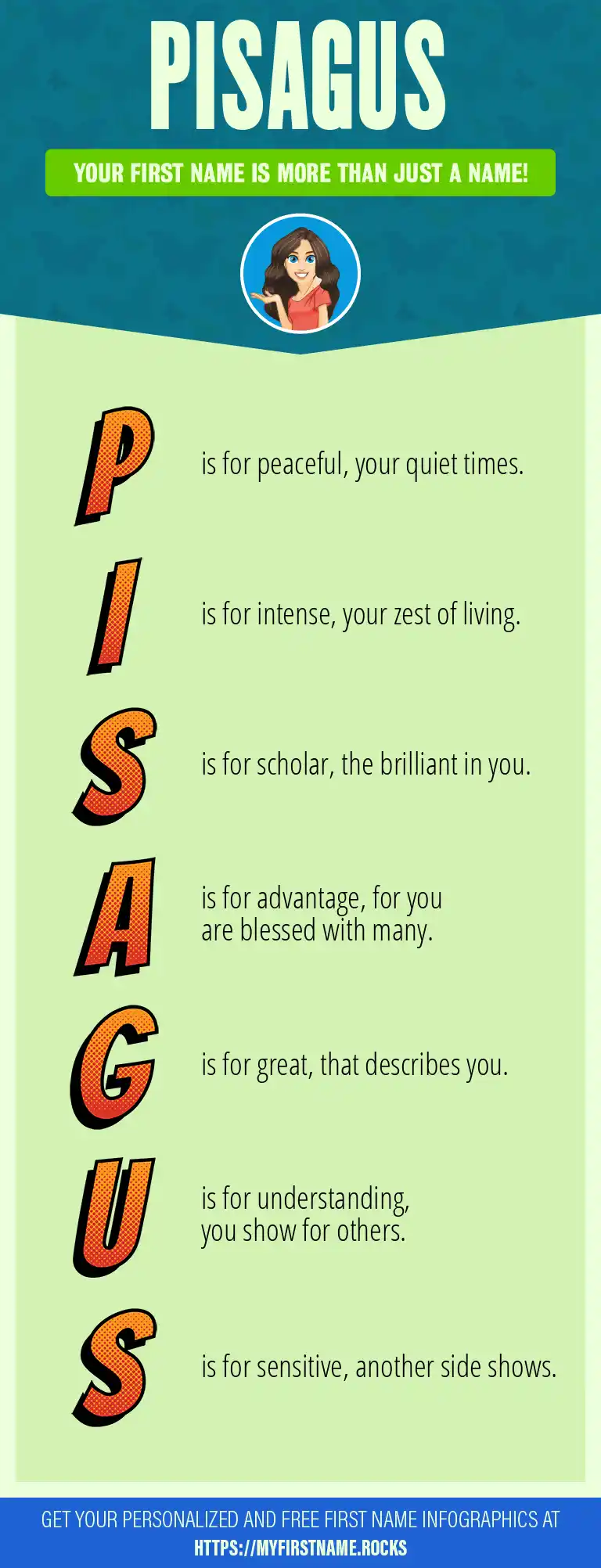 PISAGUS

YOUR FIRST NAME IS MORE THAN JUST A NAME!

P is for peaceful, your quiet times.

I is for intense, your zest of living.

S is for scholar, the brilliant in you.

A is for advantage, for you are blessed with many.

G is for great, that describes you.

U is for understanding, you show for others.

S is for sensitive, another side shows.

GET YOUR PERSONALIZED AND FREE FIRST NAME INFOGRAPHICS AT HTTPS://MYFIRSTNAME.ROCKS