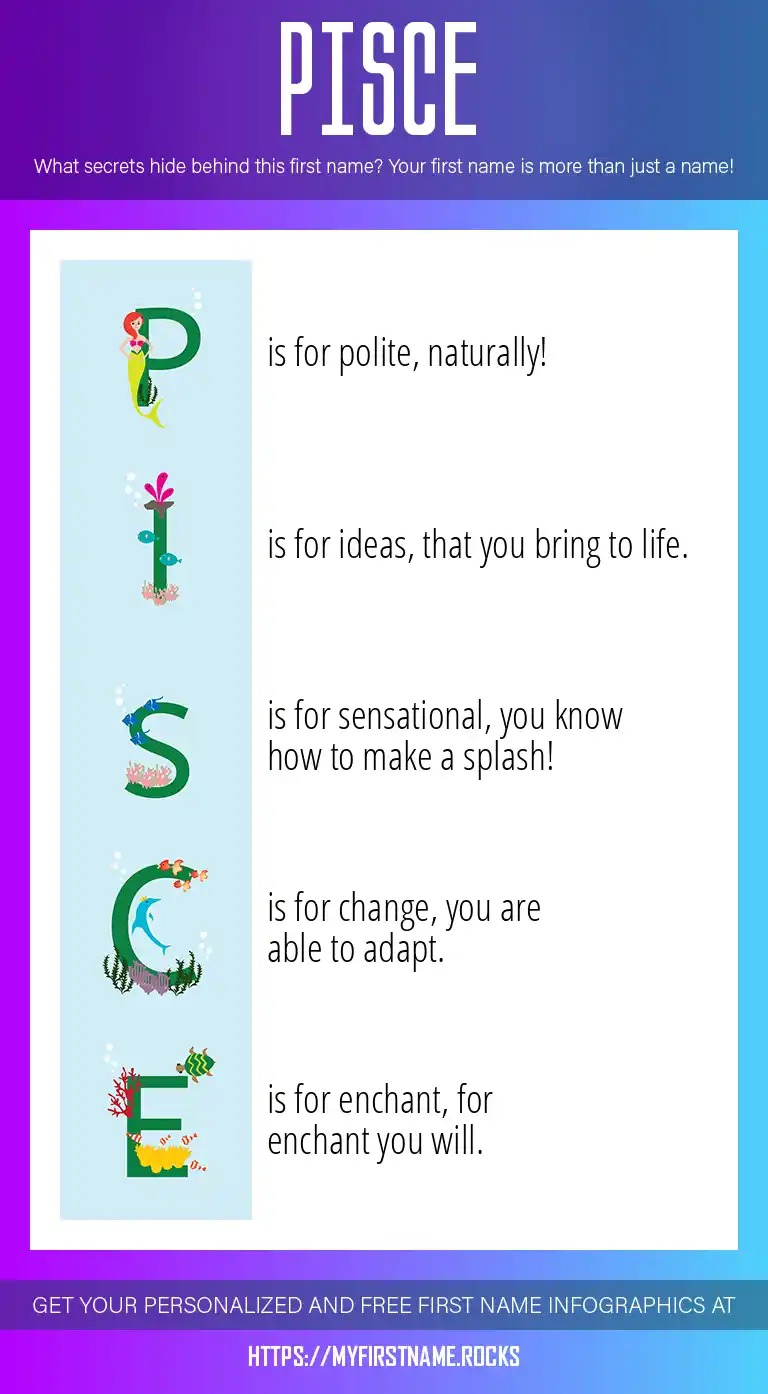 PISCE

What secrets hide behind this first name? Your first name is more than just a name!

P is for polite, naturally!

I is for ideas, that you bring to life.

S is for sensational, you know how to make a splash!

C is for change, you are able to adapt.

E is for enchant, for enchant you will.

GET YOUR PERSONALIZED AND FREE FIRST NAME INFOGRAPHICS AT

HTTPS://MYFIRSTNAME.ROCKS