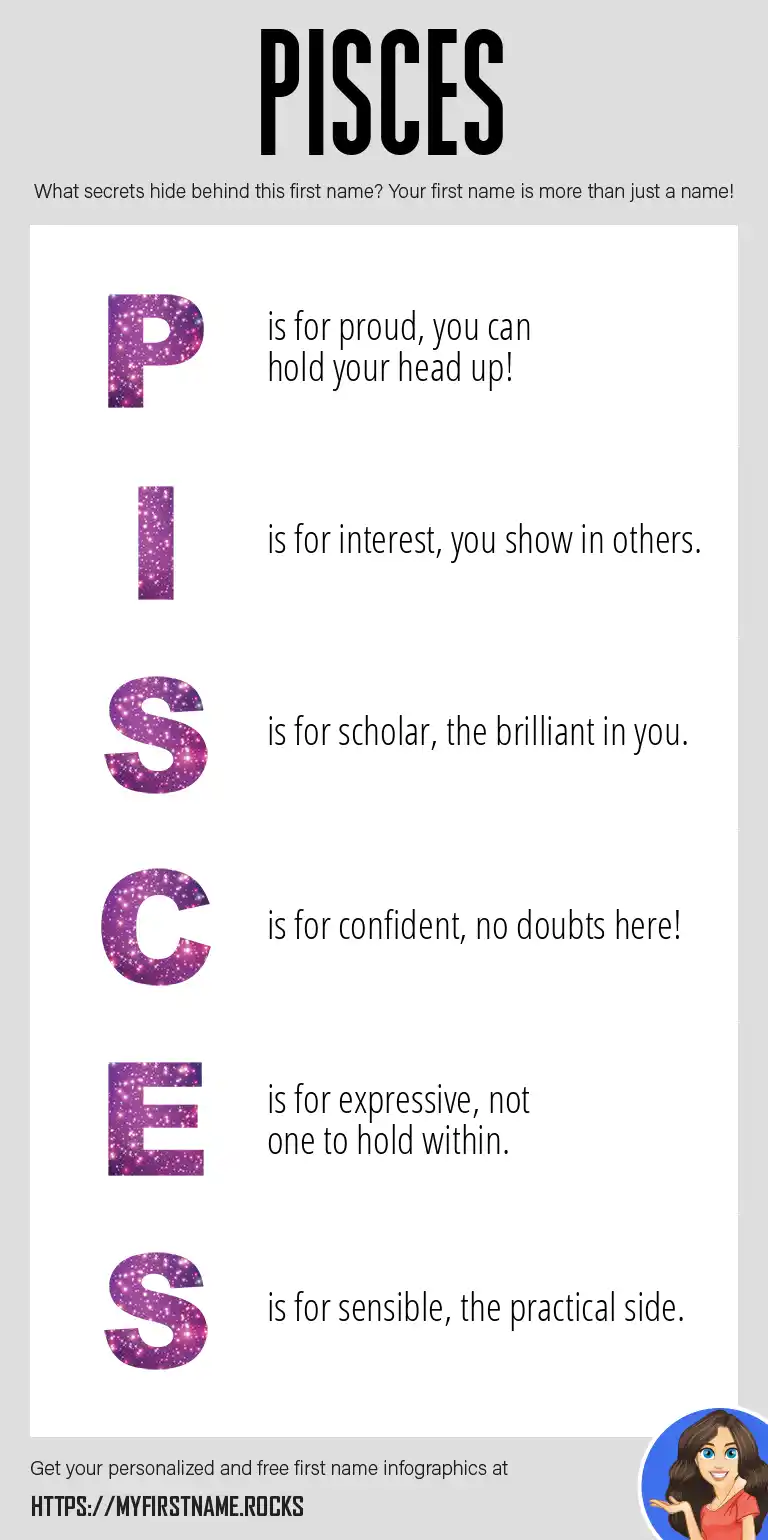 PISCES

What secrets hide behind this first name? Your first name is more than just a name!

P is for proud, you can hold your head up!

I is for interest, you show in others.

S is for scholar, the brilliant in you.

C is for confident, no doubts here!

E is for expressive, not one to hold within.

S is for sensible, the practical side.

Get your personalized and free first name infographics at

HTTPS://MYFIRSTNAME.ROCKS