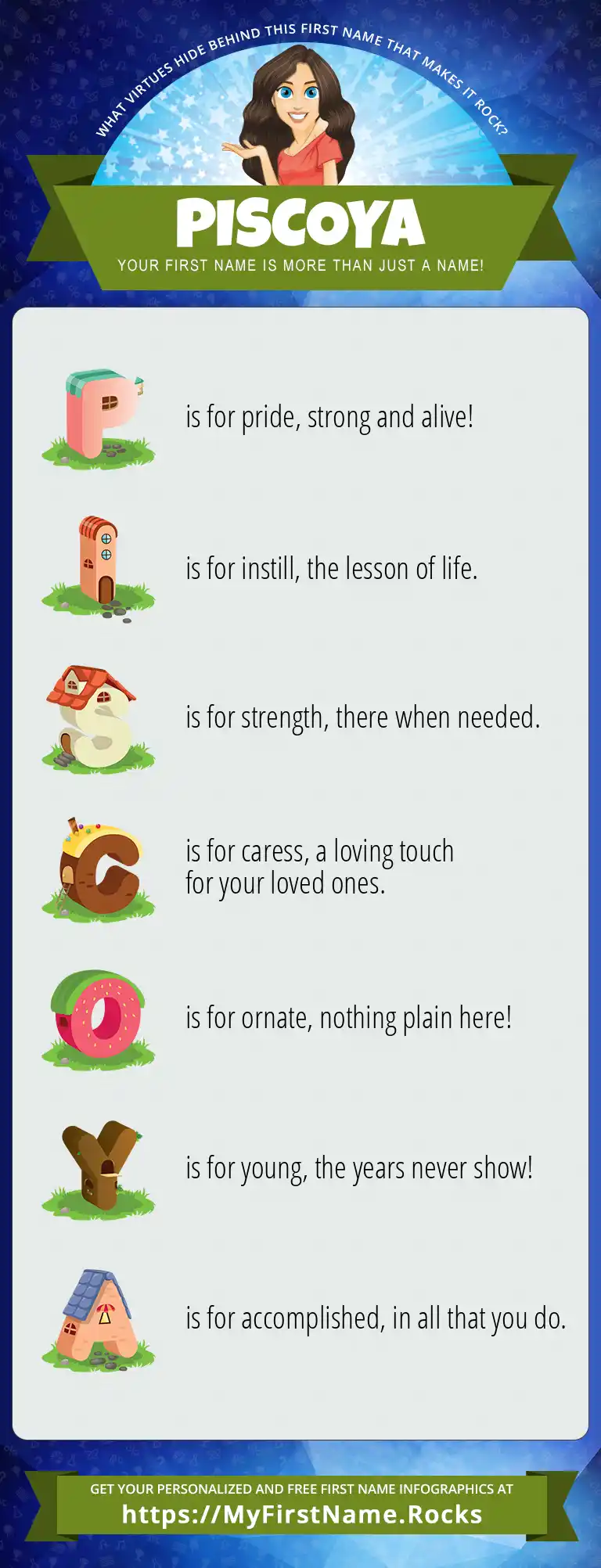 WHAT VIRTUES HIDE BEHIND THIS FIRST NAME THAT MAKES IT ROCK?

PISCOYA

YOUR FIRST NAME IS MORE THAN JUST A NAME!

P is for pride, strong and alive!

I is for instill, the lesson of life.

S is for strength, there when needed.

C is for caress, a loving touch for your loved ones.

O is for ornate, nothing plain here!

Y is for young, the years never show!

A is for accomplished, in all that you do.

GET YOUR PERSONALIZED AND FREE FIRST NAME INFOGRAPHICS AT
https://MyFirstName.Rocks