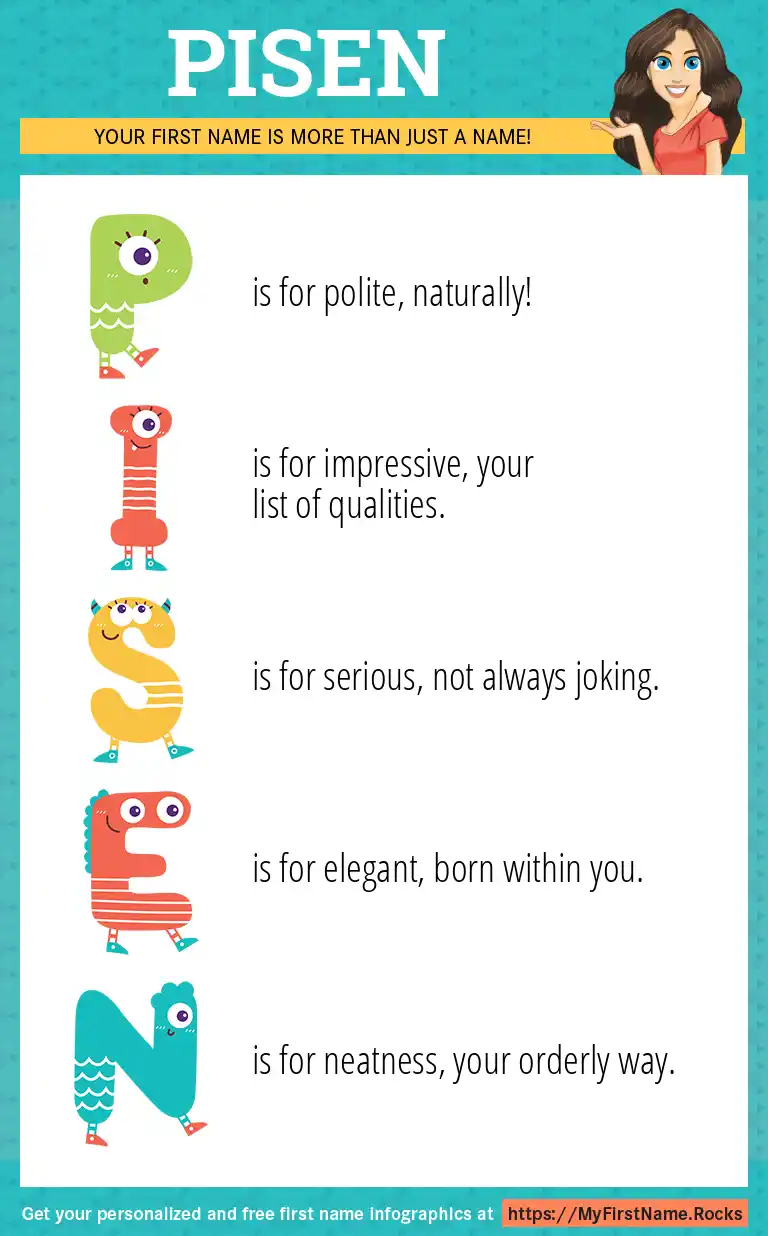 PISEN

YOUR FIRST NAME IS MORE THAN JUST A NAME!

P is for polite, naturally!

I is for impressive, your list of qualities.

S is for serious, not always joking.

E is for elegant, born within you.

N is for neatness, your orderly way.

Get your personalized and free first name infographics at https://MyFirstName.Rocks