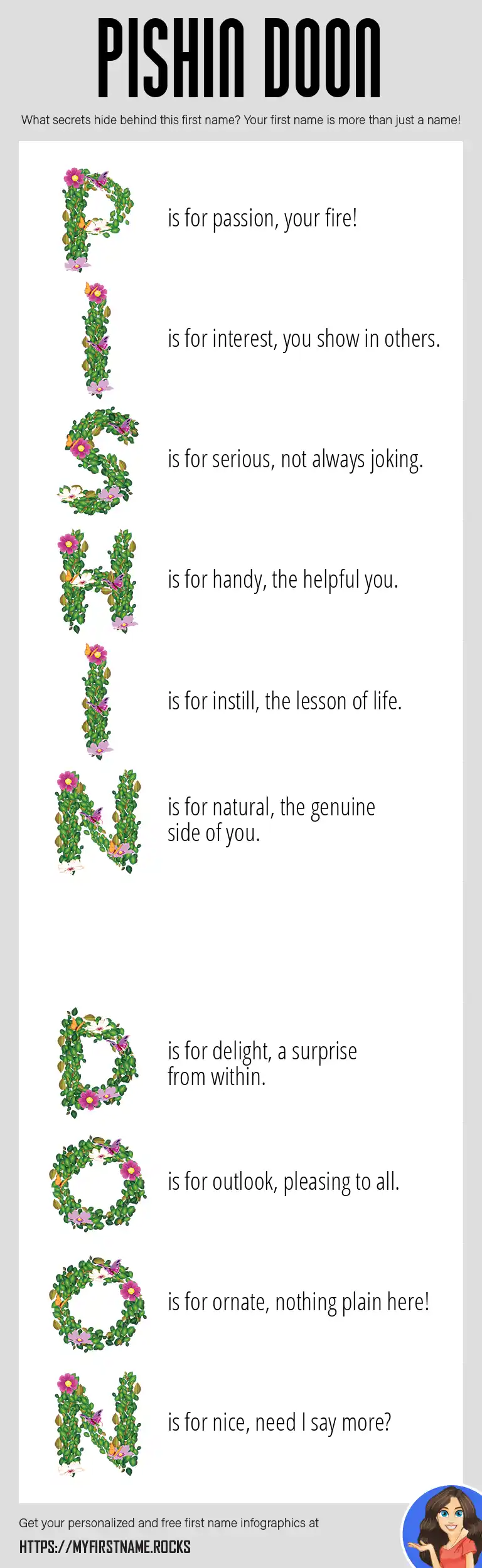 PISHIN DOON

What secrets hide behind this first name? Your first name is more than just a name!

P is for passion, your fire!

I is for interest, you show in others.

S is for serious, not always joking.

H is for handy, the helpful you.

I is for instill, the lesson of life.

N is for natural, the genuine side of you.

D is for delight, a surprise from within.

O is for outlook, pleasing to all.

O is for ornate, nothing plain here!

N is for nice, need I say more?

Get your personalized and free first name infographics at

HTTPS://MYFIRSTNAME.ROCKS