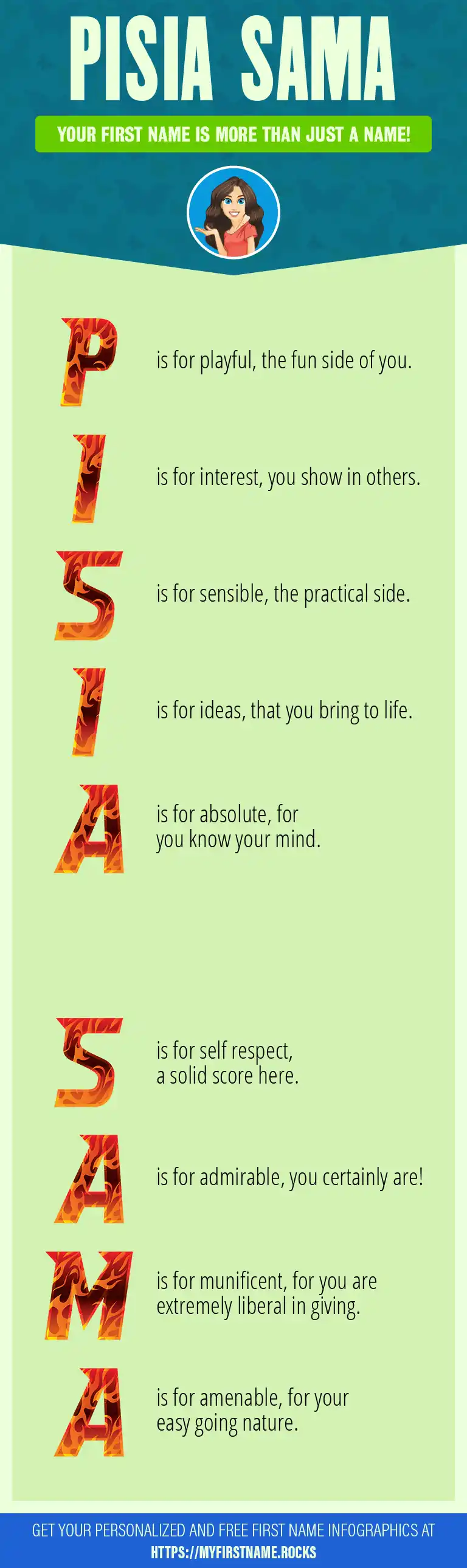 PISIA SAMA

YOUR FIRST NAME IS MORE THAN JUST A NAME!

P is for playful, the fun side of you.

I is for interest, you show in others.

S is for sensible, the practical side.

I is for ideas, that you bring to life.

A is for absolute, for you know your mind.

S is for self respect, a solid score here.

A is for admirable, you certainly are!

M is for munificent, for you are extremely liberal in giving.

A is for amenable, for your easy going nature.

GET YOUR PERSONALIZED AND FREE FIRST NAME INFOGRAPHICS AT HTTPS://MYFIRSTNAME.ROCKS