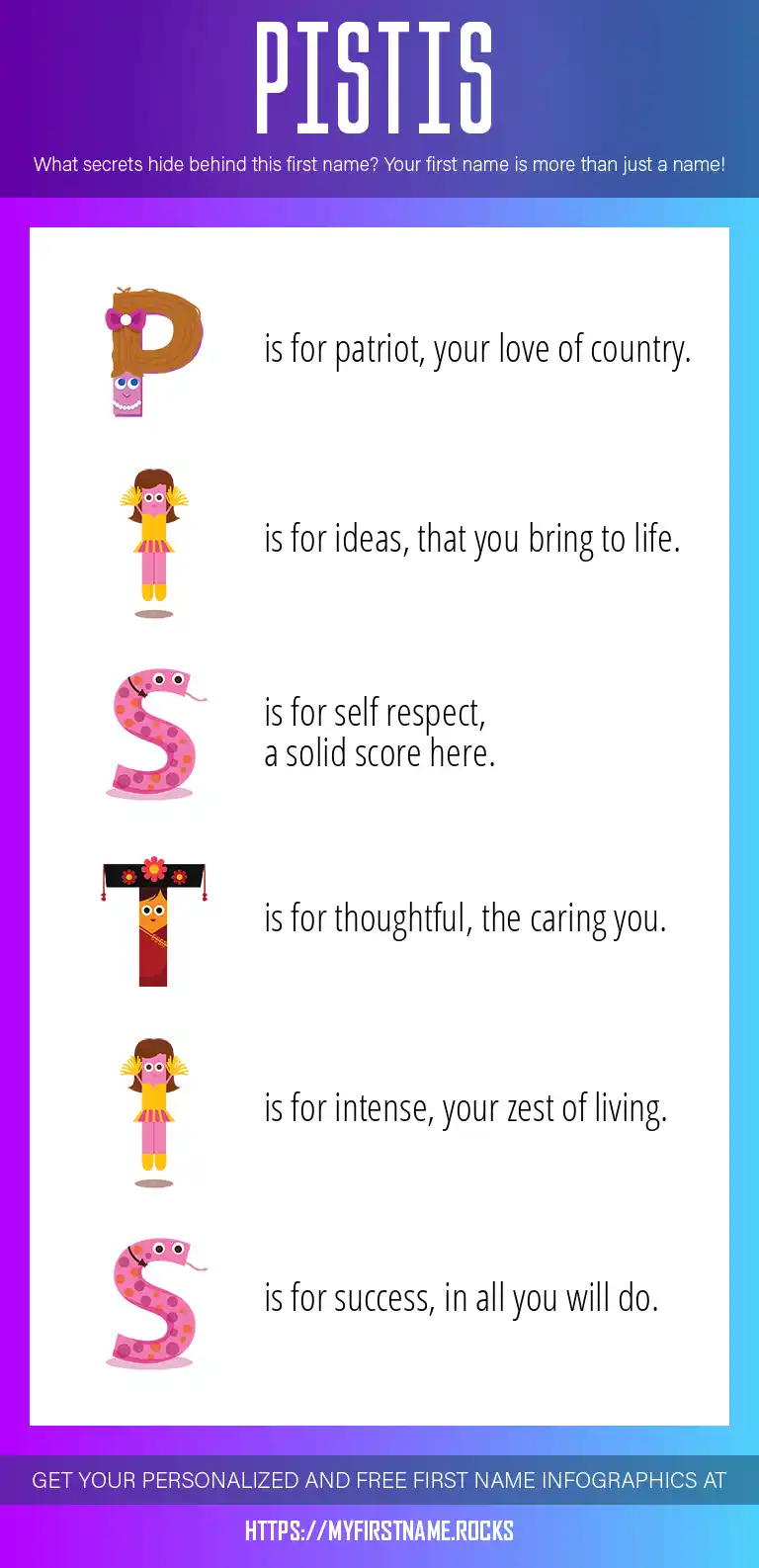 PISTIS

What secrets hide behind this first name? Your first name is more than just a name!

P is for patriot, your love of country.

I is for ideas, that you bring to life.

S is for self respect, a solid score here.

T is for thoughtful, the caring you.

I is for intense, your zest of living.

S is for success, in all you will do.

GET YOUR PERSONALIZED AND FREE FIRST NAME INFOGRAPHICS AT

HTTPS://MYFIRSTNAME.ROCKS