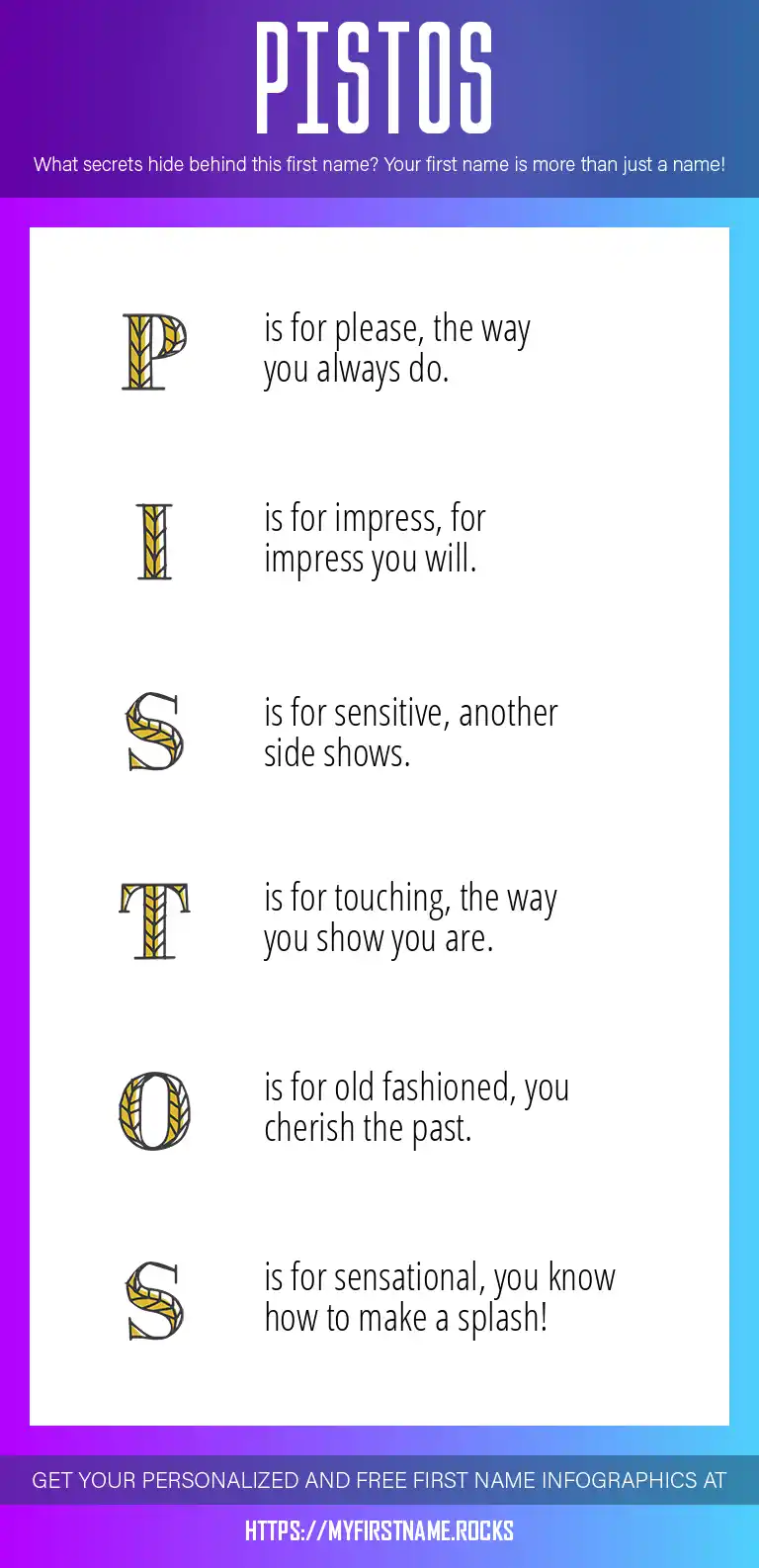 PISTOS

What secrets hide behind this first name? Your first name is more than just a name!

P is for please, the way you always do.

I is for impress, for impress you will.

S is for sensitive, another side shows.

T is for touching, the way you show you are.

O is for old fashioned, you cherish the past.

S is for sensational, you know how to make a splash!

GET YOUR PERSONALIZED AND FREE FIRST NAME INFOGRAPHICS AT

HTTPS://MYFIRSTNAME.ROCKS