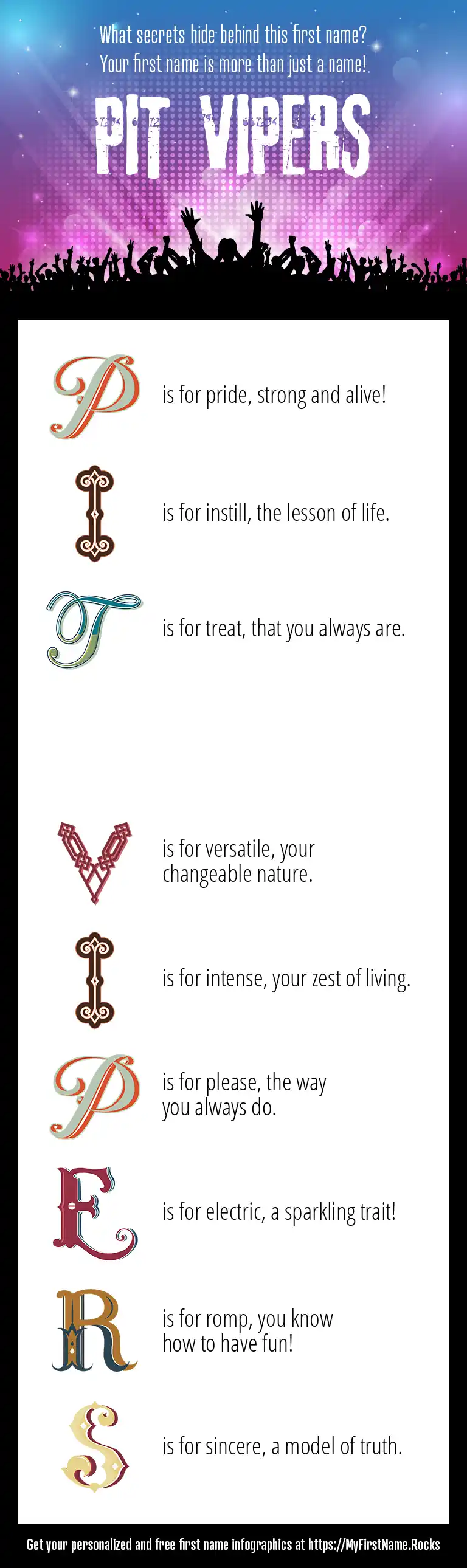 What secrets hide behind this first name?
Your first name is more than just a name!

PIT VIPERS

P is for pride, strong and alive!

I is for instill, the lesson of life.

T is for treat, that you always are.

V is for versatile, your changeable nature.

I is for intense, your zest of living.

P is for please, the way you always do.

E is for electric, a sparkling trait!

R is for romp, you know how to have fun!

S is for sincere, a model of truth.

Get your personalized and free first name infographics at https://MyFirstName.Rocks