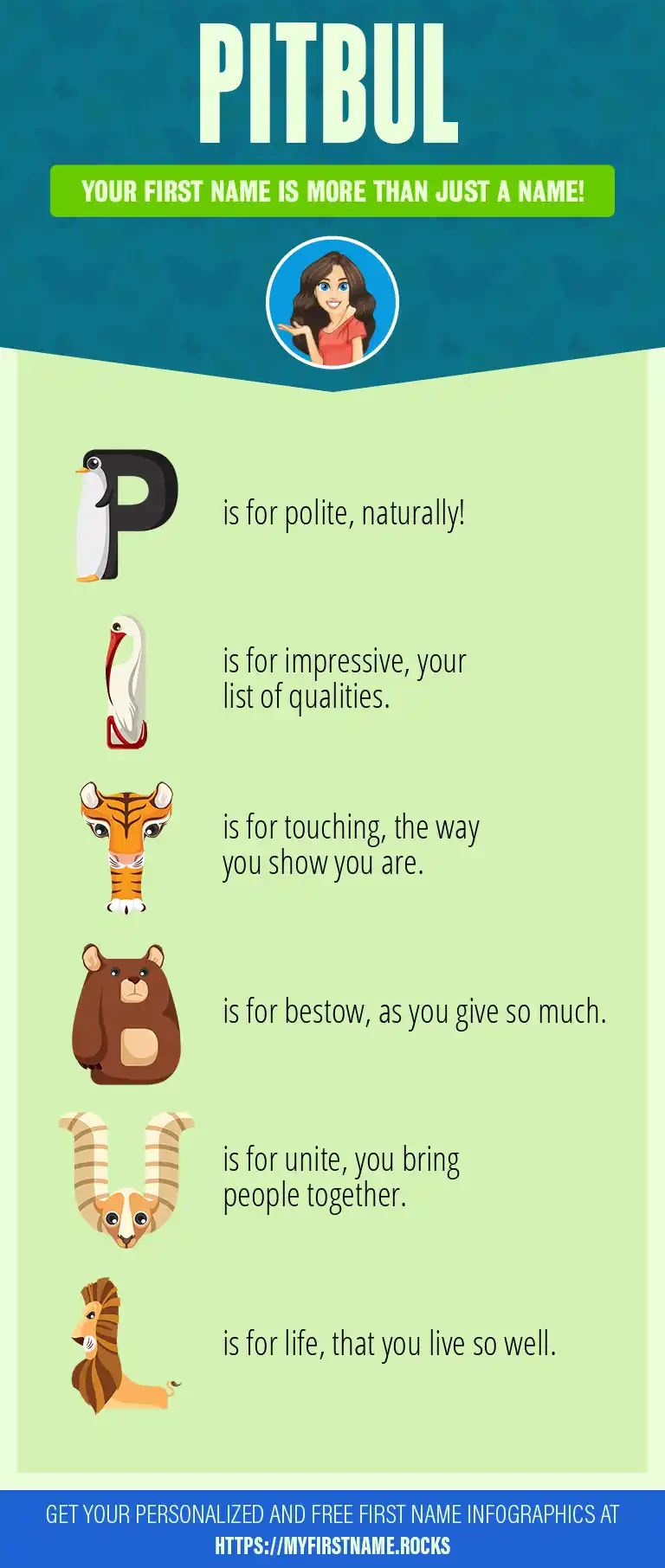 PITBUL

YOUR FIRST NAME IS MORE THAN JUST A NAME!

P is for polite, naturally!

I is for impressive, your list of qualities.

T is for touching, the way you show you are.

B is for bestow, as you give so much.

U is for unite, you bring people together.

L is for life, that you live so well.

GET YOUR PERSONALIZED AND FREE FIRST NAME INFOGRAPHICS AT
HTTPS://MYFIRSTNAME.ROCKS