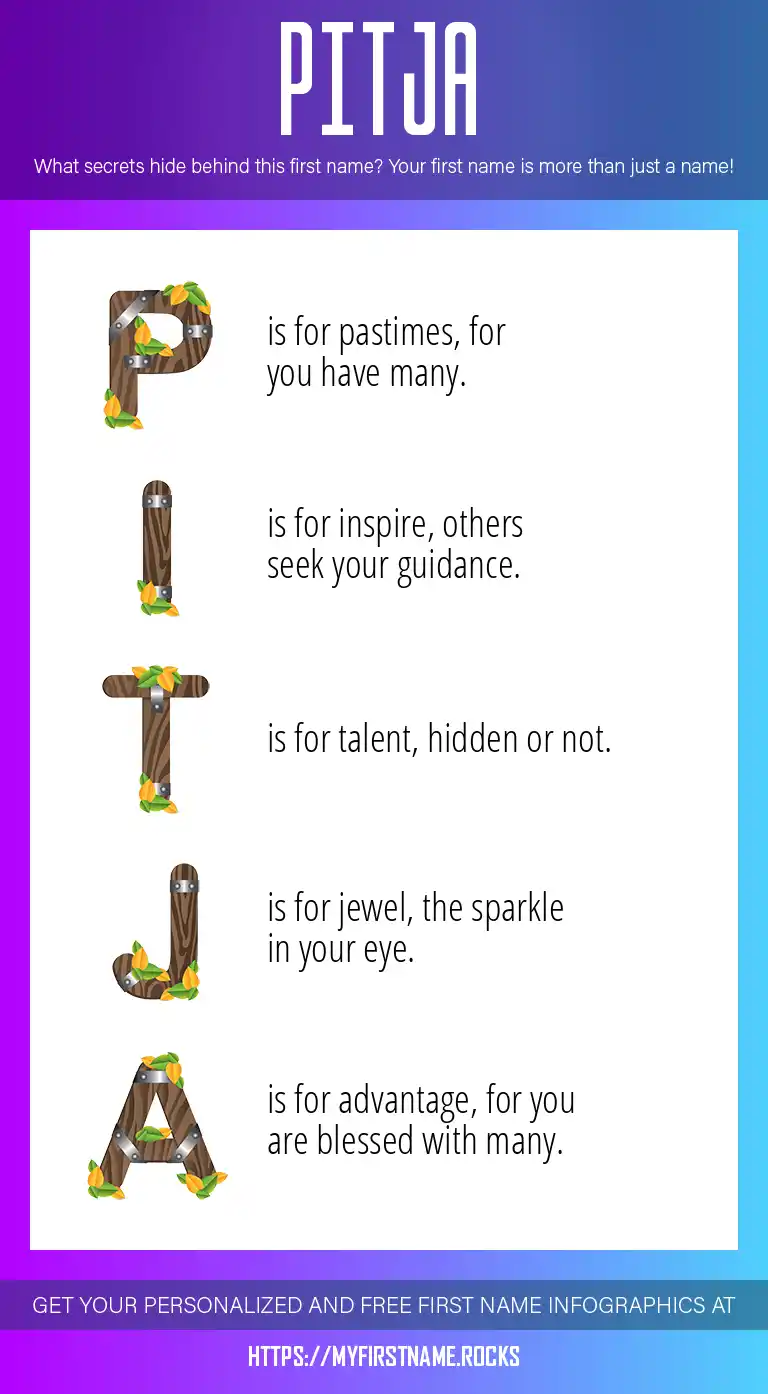 PITJA

What secrets hide behind this first name? Your first name is more than just a name!

P is for pastimes, for you have many.

I is for inspire, others seek your guidance.

T is for talent, hidden or not.

J is for jewel, the sparkle in your eye.

A is for advantage, for you are blessed with many.

GET YOUR PERSONALIZED AND FREE FIRST NAME INFOGRAPHICS AT

HTTPS://MYFIRSTNAME.ROCKS